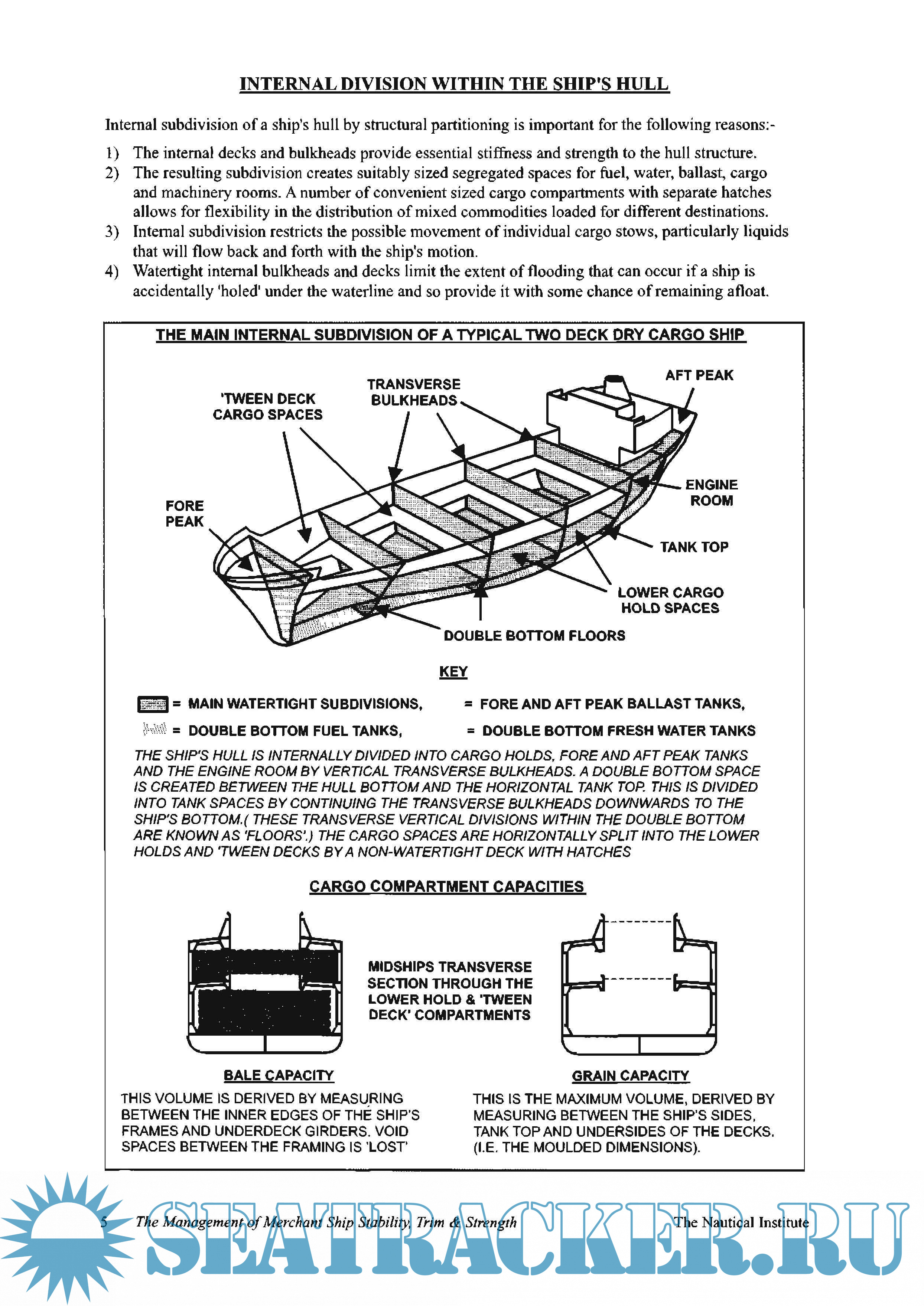 INTERNAL DIVISION WITHIN THE SHIP'S HULL

Internal subdivision of a ship's hull by structural partitioning is important for the following reasons:-

1) The internal decks and bulkheads provide essential stiffness and strength to the hull structure.
2) The resulting subdivision creates suitably sized segregated spaces for fuel, water, ballast, cargo and machinery rooms. A number of convenient sized cargo compartments with separate hatches allows for flexibility in the distribution of mixed commodities loaded for different destinations.
3) Internal subdivision restricts the possible movement of individual cargo stows, particularly liquids that will flow back and forth with the ship's motion.
4) Watertight internal bulkheads and decks limit the extent of flooding that can occur if a ship is accidentally 'holed' under the waterline and so provide it with some chance of remaining afloat.

THE MAIN INTERNAL SUBDIVISION OF A TYPICAL TWO DECK DRY CARGO SHIP

'TWEEN DECK CARGO SPACES

TRANSVERSE BULKHEADS

AFT PEAK

FORE PEAK

ENGINE ROOM

TANK TOP

LOWER CARGO HOLD SPACES

DOUBLE BOTTOM FLOORS

KEY

= MAIN WATERTIGHT SUBDIVISIONS,

= FORE AND AFT PEAK BALLAST TANKS,

= DOUBLE BOTTOM FUEL TANKS,

= DOUBLE BOTTOM FRESH WATER TANKS

THE SHIP'S HULL IS INTERNALLY DIVIDED INTO CARGO HOLDS, FORE AND AFT PEAK TANKS AND THE ENGINE ROOM BY VERTICAL TRANSVERSE BULKHEADS. A DOUBLE BOTTOM SPACE IS CREATED BETWEEN THE HULL BOTTOM AND THE HORIZONTAL TANK TOP. THIS IS DIVIDED INTO TANK SPACES BY CONTINUING THE TRANSVERSE BULKHEADS DOWNWARDS TO THE SHIP'S BOTTOM.( THESE TRANSVERSE VERTICAL DIVISIONS WITHIN THE DOUBLE BOTTOM ARE KNOWN AS 'FLOORS'.) THE CARGO SPACES ARE HORIZONTALLY SPLIT INTO THE LOWER HOLDS AND 'TWEEN DECKS BY A NON-WATERTIGHT DECK WITH HATCHES

CARGO COMPARTMENT CAPACITIES

MIDSHIPS TRANSVERSE SECTION THROUGH THE LOWER HOLD & 'TWEEN DECK' COMPARTMENTS

BALE CAPACITY

THIS VOLUME IS DERIVED BY MEASURING BETWEEN THE INNER EDGES OF THE SHIP'S FRAMES AND UNDERDECK GIRDERS. VOID SPACES BETWEEN THE FRAMING IS 'LOST'

GRAIN CAPACITY

THIS IS THE MAXIMUM VOLUME, DERIVED BY MEASURING BETWEEN THE SHIP'S SIDES, TANK TOP AND UNDERSIDES OF THE DECKS. (I.E. THE MOULDED DIMENSIONS).

5 The Management of Merchant Ship Stability, Trim & Strength The Nautical Institute

SEATRACKER.RU