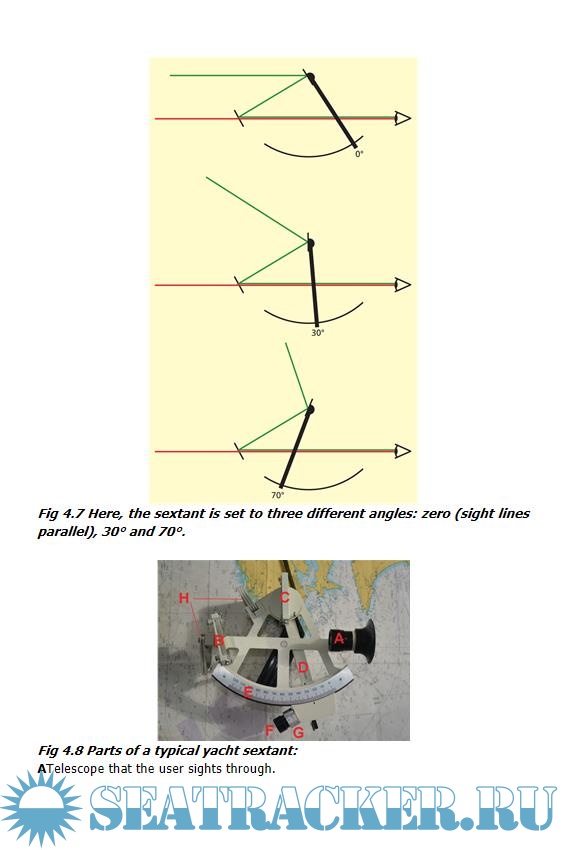 0°

30°

70°

Fig 4.7 Here, the sextant is set to three different angles: zero (sight lines parallel), 30° and 70°.

H
C
B
A
D
E
F
G

Fig 4.8 Parts of a typical yacht sextant:
ATelescope that the user sights through.

SEATRACKER.RU