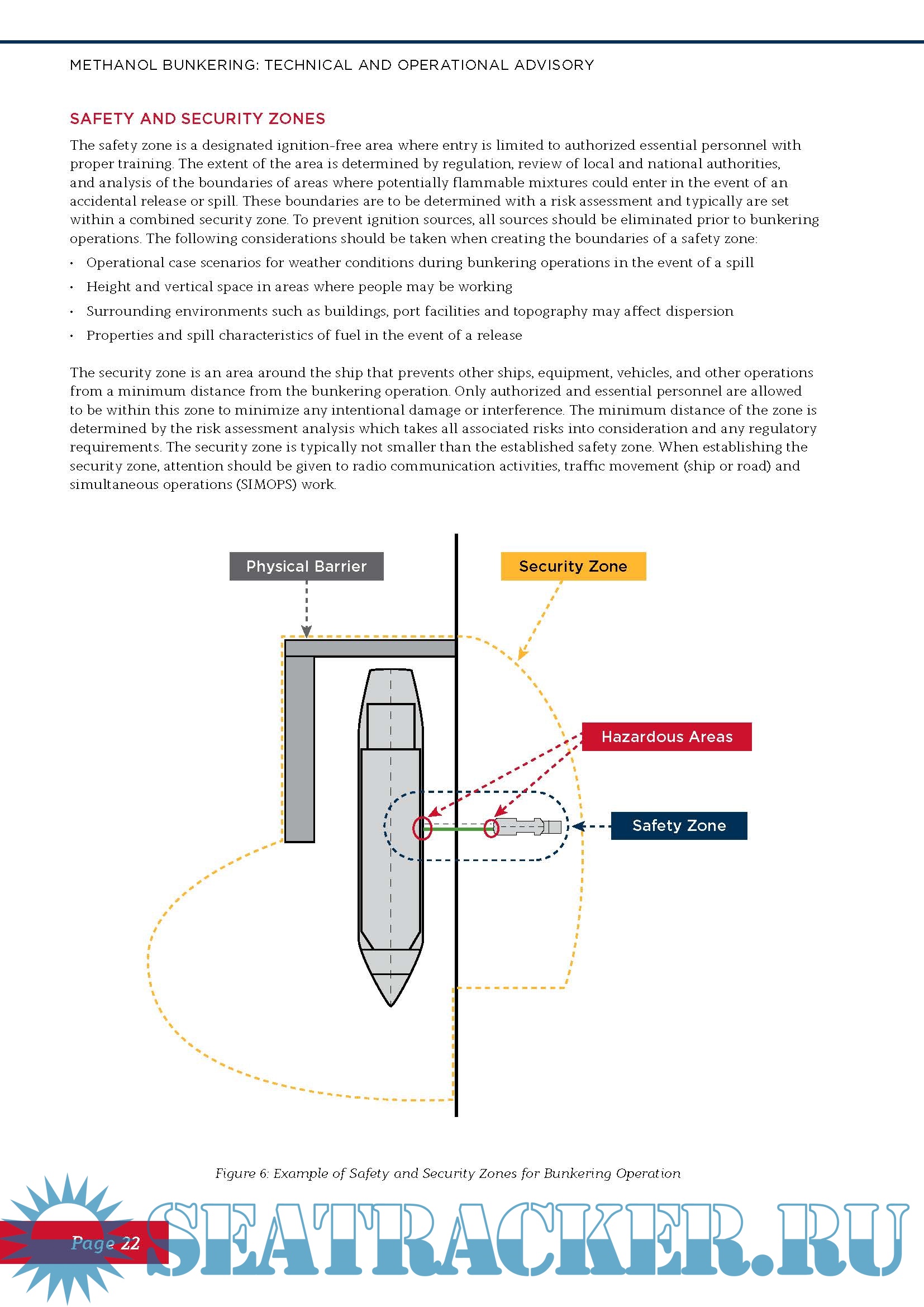 METHANOL BUNKERING: TECHNICAL AND OPERATIONAL ADVISORY

SAFETY AND SECURITY ZONES

The safety zone is a designated ignition-free area where entry is limited to authorized essential personnel with proper training. The extent of the area is determined by regulation, review of local and national authorities, and analysis of the boundaries of areas where potentially flammable mixtures could enter in the event of an accidental release or spill. These boundaries are to be determined with a risk assessment and typically are set within a combined security zone. To prevent ignition sources, all sources should be eliminated prior to bunkering operations. The following considerations should be taken when creating the boundaries of a safety zone:

• Operational case scenarios for weather conditions during bunkering operations in the event of a spill
• Height and vertical space in areas where people may be working
• Surrounding environments such as buildings, port facilities and topography may affect dispersion
• Properties and spill characteristics of fuel in the event of a release

The security zone is an area around the ship that prevents other ships, equipment, vehicles, and other operations from a minimum distance from the bunkering operation. Only authorized and essential personnel are allowed to be within this zone to minimize any intentional damage or interference. The minimum distance of the zone is determined by the risk assessment analysis which takes all associated risks into consideration and any regulatory requirements. The security zone is typically not smaller than the established safety zone. When establishing the security zone, attention should be given to radio communication activities, traffic movement (ship or road) and simultaneous operations (SIMOPS) work.

Physical Barrier

Security Zone

Hazardous Areas

Safety Zone

Figure 6: Example of Safety and Security Zones for Bunkering Operation

Page 22

SEATRACKER.RU