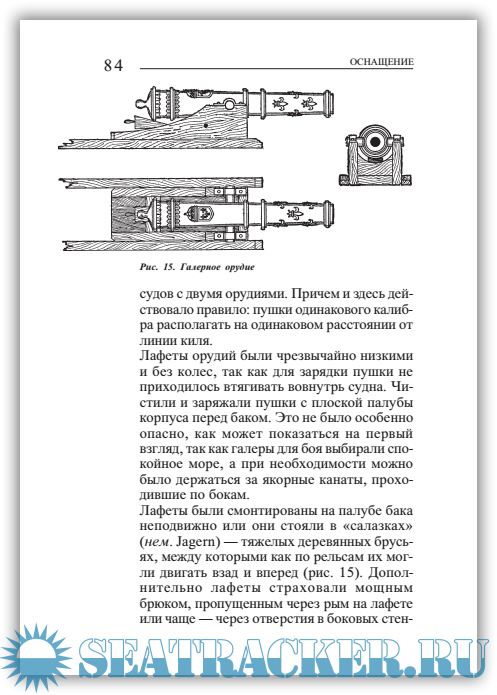 84

ОСНАЩЕНИЕ

Рис. 15. Галерное орудие

судов с двумя орудиями. Причем и здесь действовало правило: пушки одинакового калибра располагать на одинаковом расстоянии от линии киля.

Лафеты орудий были чрезвычайно низкими и без колес, так как для зарядки пушки не приходилось втягивать вовнутрь судна. Чистили и заряжали пушки с плоской палубы корпуса перед баком. Это не было особенно опасно, как может показаться на первый взгляд, так как галеры для боя выбирали спокойное море, а при необходимости можно было держаться за якорные канаты, проходившие по бокам.

Лафеты были смонтированы на палубе бака неподвижно или они стояли в «салазках» (нем. Jagern) — тяжелых деревянных брусьях, между которыми как по рельсам их могли двигать взад и вперед (рис. 15). Дополнительно лафеты страховали мощным брюком, пропущенным через рым на лафете или чаще — через отверстия в боковых стен-

SEATRACKER.RU