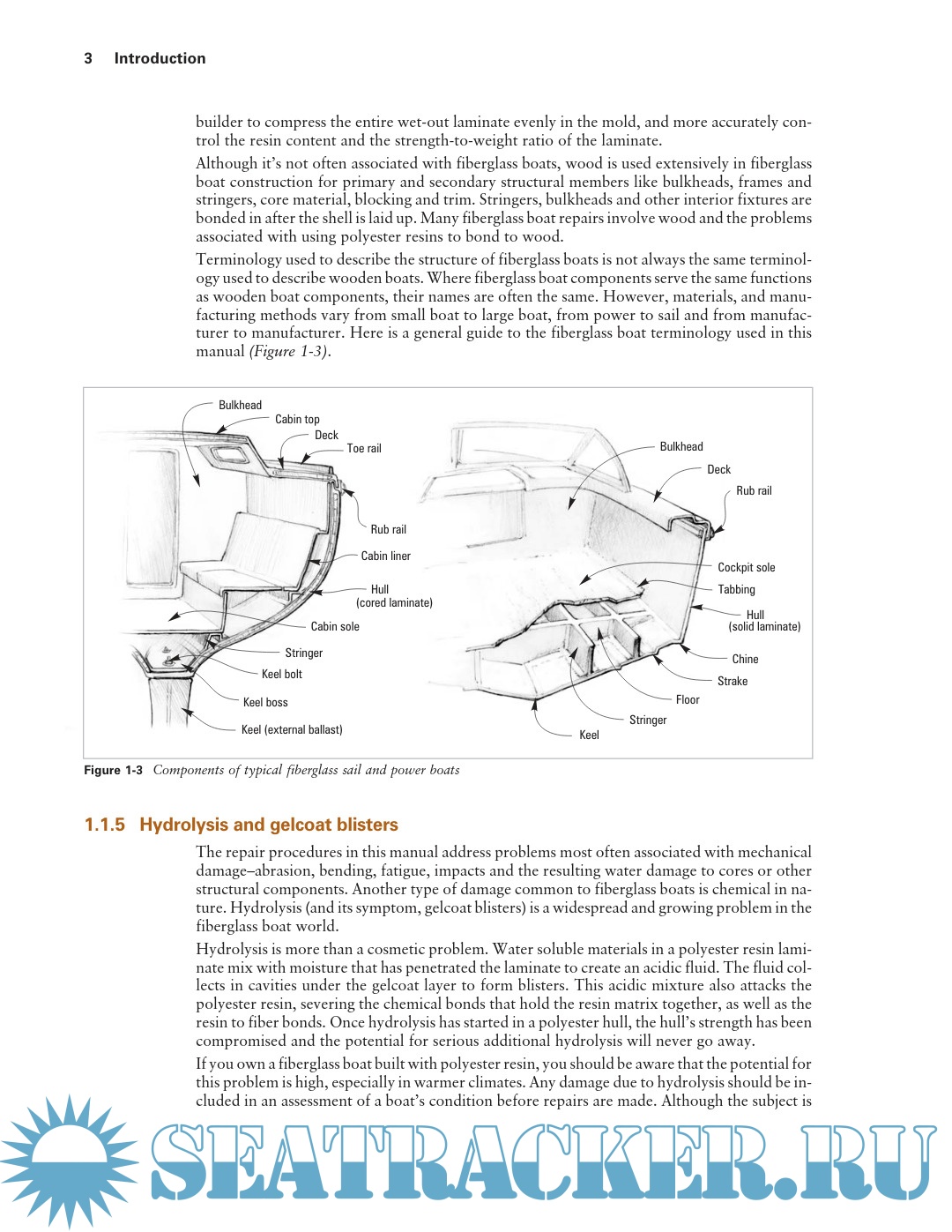 3 Introduction

builder to compress the entire wet-out laminate evenly in the mold, and more accurately control the resin content and the strength-to-weight ratio of the laminate.

Although it's not often associated with fiberglass boats, wood is used extensively in fiberglass boat construction for primary and secondary structural members like bulkheads, frames and stringers, core material, blocking and trim. Stringers, bulkheads and other interior fixtures are bonded in after the shell is laid up. Many fiberglass boat repairs involve wood and the problems associated with using polyester resins to bond to wood.

Terminology used to describe the structure of fiberglass boats is not always the same terminology used to describe wooden boats. Where fiberglass boat components serve the same functions as wooden boat components, their names are often the same. However, materials, and manufacturing methods vary from small boat to large boat, from power to sail and from manufacturer to manufacturer. Here is a general guide to the fiberglass boat terminology used in this manual (Figure 1-3).

Bulkhead
Cabin top
Deck
Toe rail
Rub rail
Cabin liner
Hull
(cored laminate)
Cabin sole
Stringer
Keel bolt
Keel boss
Keel (external ballast)
Bulkhead
Deck
Rub rail
Cockpit sole
Tabbing
Hull
(solid laminate)
Chine
Strake
Floor
Stringer
Keel

Figure 1-3 Components of typical fiberglass sail and power boats

1.1.5 Hydrolysis and gelcoat blisters

The repair procedures in this manual address problems most often associated with mechanical damage–abrasion, bending, fatigue, impacts and the resulting water damage to cores or other structural components. Another type of damage common to fiberglass boats is chemical in nature. Hydrolysis (and its symptom, gelcoat blisters) is a widespread and growing problem in the fiberglass boat world.

Hydrolysis is more than a cosmetic problem. Water soluble materials in a polyester resin laminate mix with moisture that has penetrated the laminate to create an acidic fluid. The fluid collects in cavities under the gelcoat layer to form blisters. This acidic mixture also attacks the polyester resin, severing the chemical bonds that hold the resin matrix together, as well as the resin to fiber bonds. Once hydrolysis has started in a polyester hull, the hull's strength has been compromised and the potential for serious additional hydrolysis will never go away.

If you own a fiberglass boat built with polyester resin, you should be aware that the potential for this problem is high, especially in warmer climates. Any damage due to hydrolysis should be included in an assessment of a boat's condition before repairs are made. Although the subject is

SEATRACKER.RU