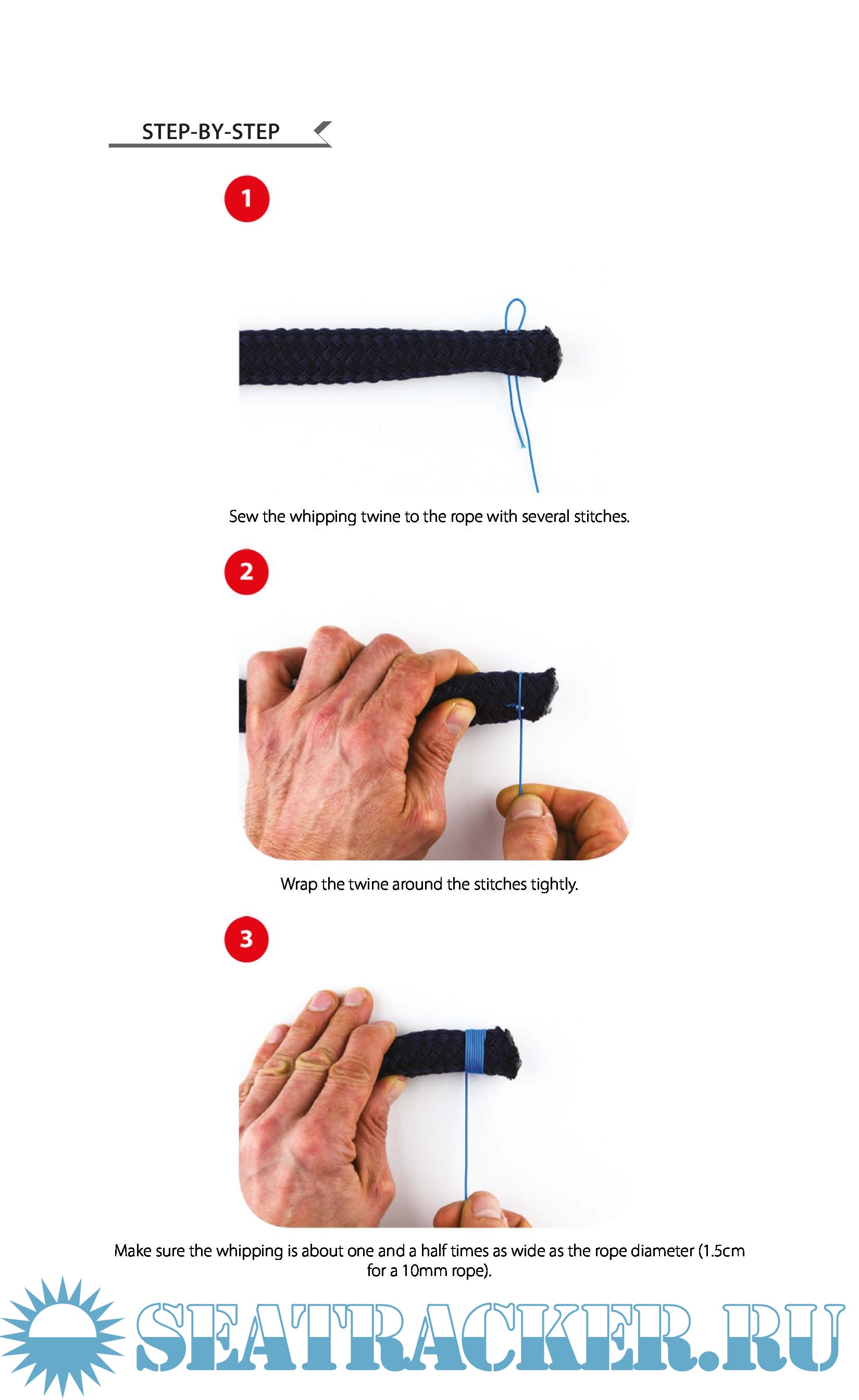 STEP-BY-STEP

1

Sew the whipping twine to the rope with several stitches.

2

Wrap the twine around the stitches tightly.

3

Make sure the whipping is about one and a half times as wide as the rope diameter (1.5cm for a 10mm rope).

SEATRACKER.RU