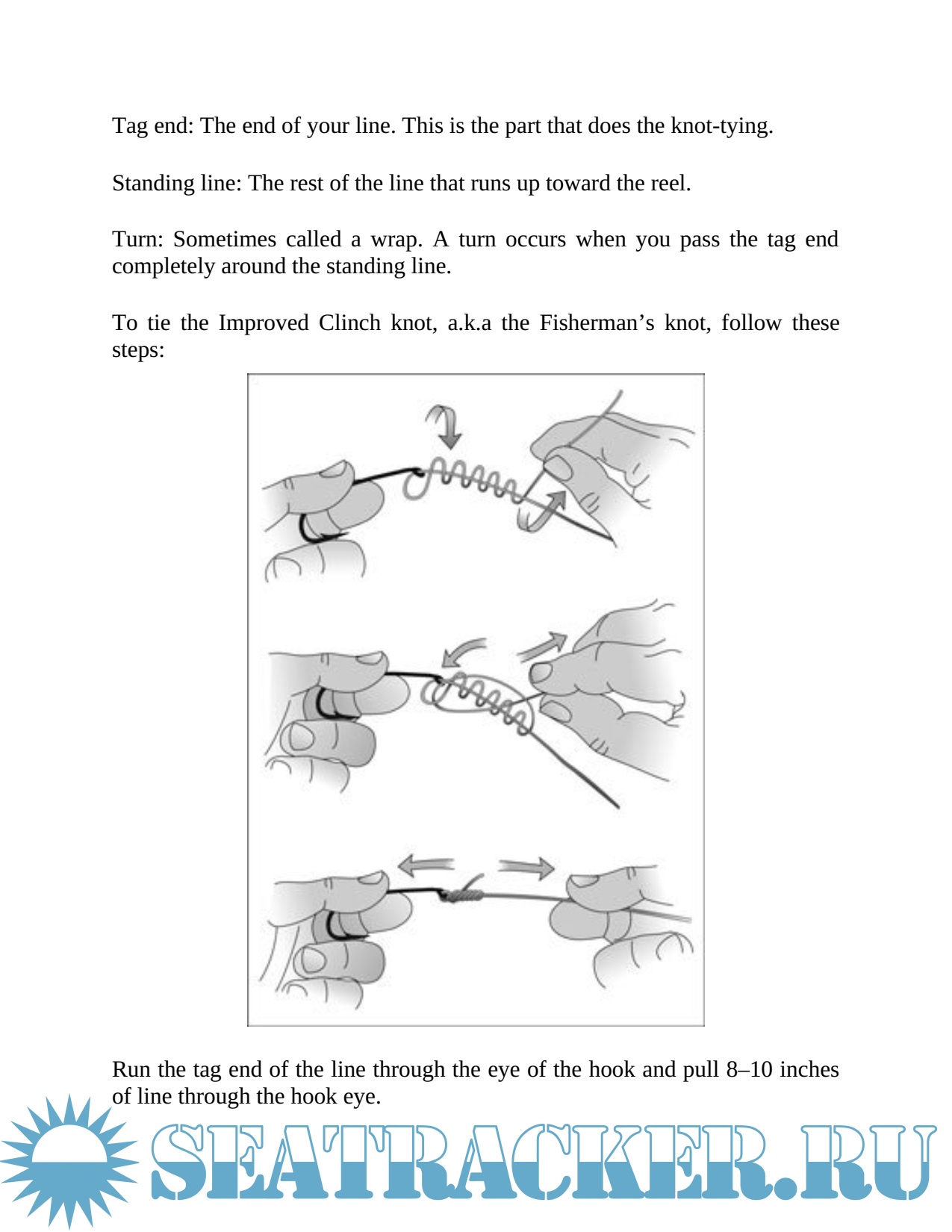 Tag end: The end of your line. This is the part that does the knot-tying.

Standing line: The rest of the line that runs up toward the reel.

Turn: Sometimes called a wrap. A turn occurs when you pass the tag end completely around the standing line.

To tie the Improved Clinch knot, a.k.a the Fisherman’s knot, follow these steps:

Run the tag end of the line through the eye of the hook and pull 8–10 inches of line through the hook eye.

SEATRACKER.RU