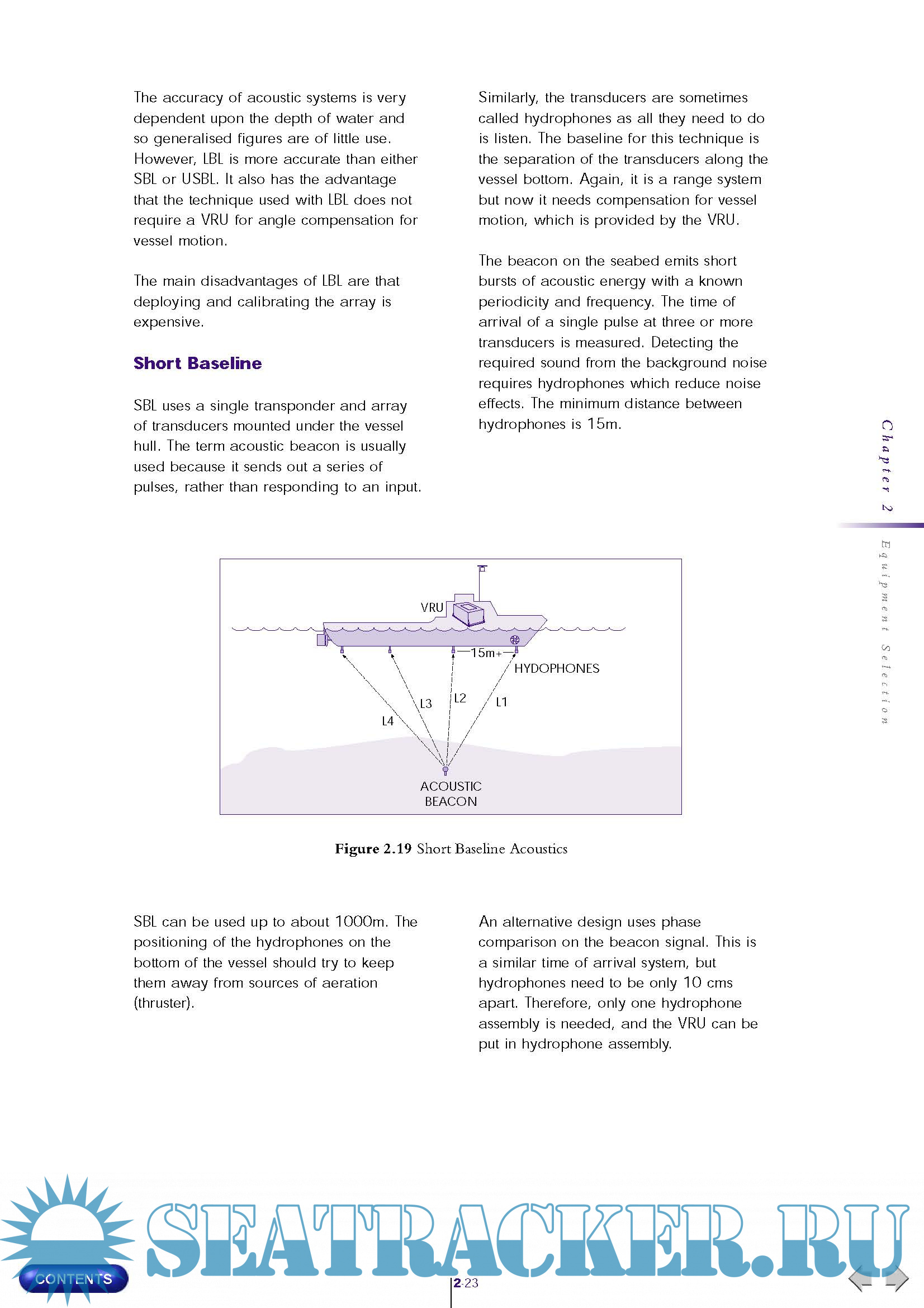 The accuracy of acoustic systems is very dependent upon the depth of water and so generalised figures are of little use. However, LBL is more accurate than either SBL or USBL. It also has the advantage that the technique used with LBL does not require a VRU for angle compensation for vessel motion.

The main disadvantages of LBL are that deploying and calibrating the array is expensive.

Short Baseline

SBL uses a single transponder and array of transducers mounted under the vessel hull. The term acoustic beacon is usually used because it sends out a series of pulses, rather than responding to an input.

Similarly, the transducers are sometimes called hydrophones as all they need to do is listen. The baseline for this technique is the separation of the transducers along the vessel bottom. Again, it is a range system but now it needs compensation for vessel motion, which is provided by the VRU.

The beacon on the seabed emits short bursts of acoustic energy with a known periodicity and frequency. The time of arrival of a single pulse at three or more transducers is measured. Detecting the required sound from the background noise requires hydrophones which reduce noise effects. The minimum distance between hydrophones is 15m.

Chapter 2

Equipment Selection

VRU
15m+
HYDOPHONES
L4
L3
L2
L1
ACOUSTIC BEACON

Figure 2.19 Short Baseline Acoustics

SBL can be used up to about 1000m. The positioning of the hydrophones on the bottom of the vessel should try to keep them away from sources of aeration (thruster).

An alternative design uses phase comparison on the beacon signal. This is a similar time of arrival system, but hydrophones need to be only 10 cms apart. Therefore, only one hydrophone assembly is needed, and the VRU can be put in hydrophone assembly.

SEATRACKER.RU

CONTENTS

2-23