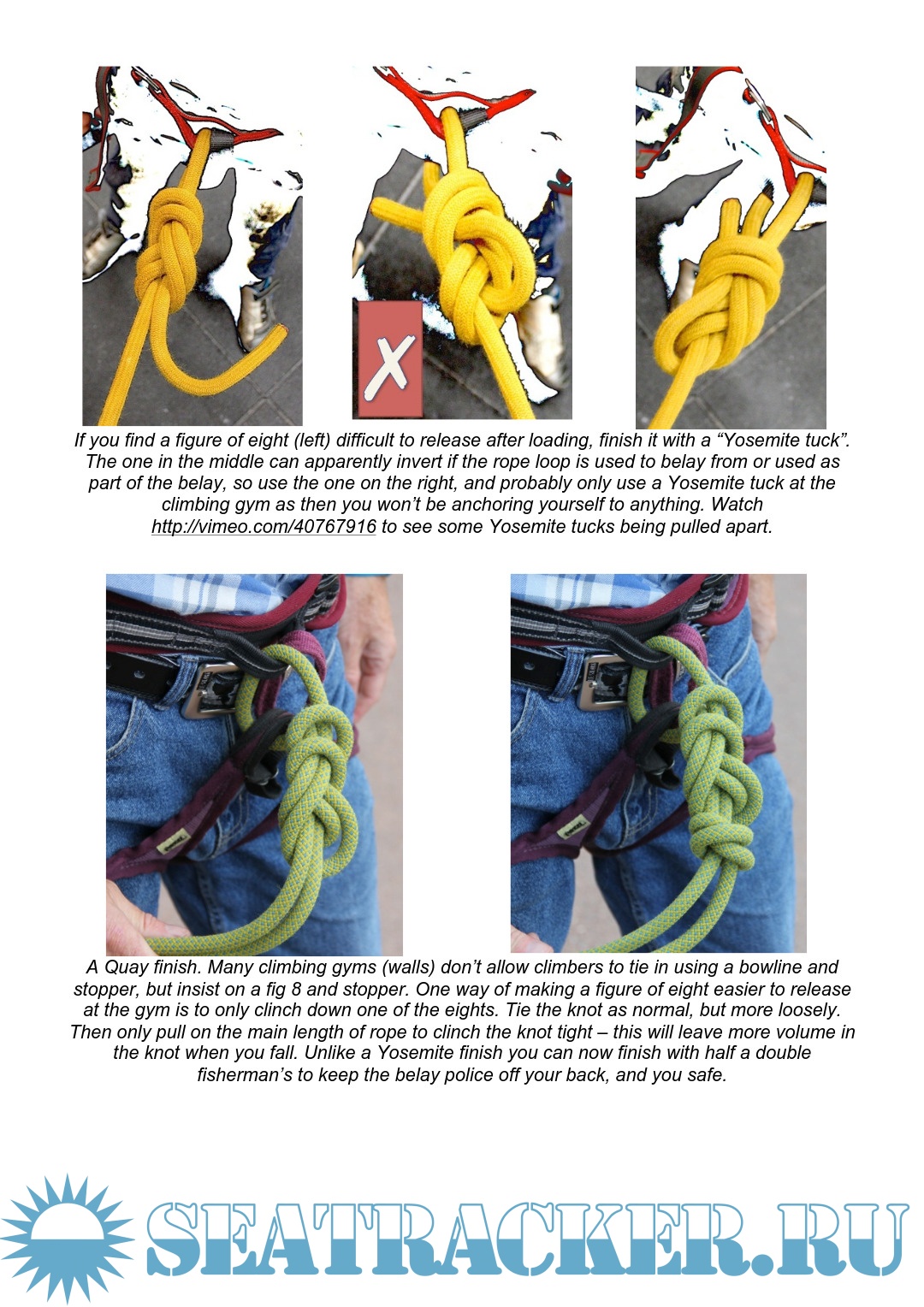 X

If you find a figure of eight (left) difficult to release after loading, finish it with a “Yosemite tuck”. The one in the middle can apparently invert if the rope loop is used to belay from or used as part of the belay, so use the one on the right, and probably only use a Yosemite tuck at the climbing gym as then you won’t be anchoring yourself to anything. Watch http://vimeo.com/40767916 to see some Yosemite tucks being pulled apart.

A Quay finish. Many climbing gyms (walls) don’t allow climbers to tie in using a bowline and stopper, but insist on a fig 8 and stopper. One way of making a figure of eight easier to release at the gym is to only clinch down one of the eights. Tie the knot as normal, but more loosely. Then only pull on the main length of rope to clinch the knot tight – this will leave more volume in the knot when you fall. Unlike a Yosemite finish you can now finish with half a double fisherman’s to keep the belay police off your back, and you safe.

SEATRACKER.RU