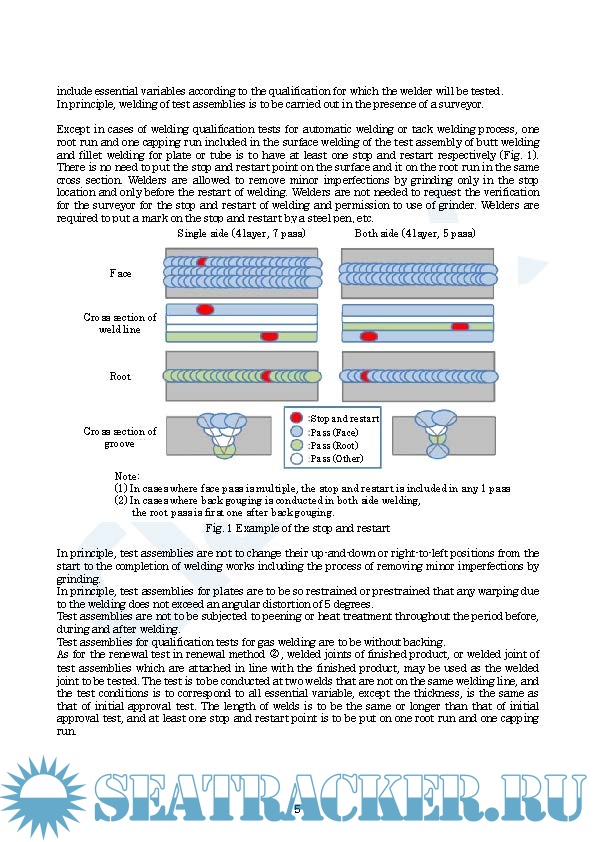 include essential variables according to the qualification for which the welder will be tested. In principle, welding of test assemblies is to be carried out in the presence of a surveyor.

Except in cases of welding qualification tests for automatic welding or tack welding process, one root run and one capping run included in the surface welding of the test assembly of butt welding and fillet welding for plate or tube is to have at least one stop and restart respectively (Fig. 1). There is no need to put the stop and restart point on the surface and it on the root run in the same cross section. Welders are allowed to remove minor imperfections by grinding only in the stop location and only before the restart of welding. Welders are not needed to request the verification for the surveyor for the stop and restart of welding and permission to use of grinder. Welders are required to put a mark on the stop and restart by a steel pen, etc.

Single side (4 layer, 7 pass)

Both side (4 layer, 5 pass)

Face

Cross section of weld line

Root

Cross section of groove

:Stop and restart
:Pass (Face)
:Pass (Root)
:Pass (Other)

Note:
(1) In cases where face pass is multiple, the stop and restart is included in any 1 pass
(2) In cases where back gouging is conducted in both side welding, the root pass is first one after back gouging.

Fig. 1 Example of the stop and restart

In principle, test assemblies are not to change their up-and-down or right-to-left positions from the start to the completion of welding works including the process of removing minor imperfections by grinding.
In principle, test assemblies for plates are to be so restrained or prestrained that any warping due to the welding does not exceed an angular distortion of 5 degrees.
Test assemblies are not to be subjected to peening or heat treatment throughout the period before, during and after welding.
Test assemblies for qualification tests for gas welding are to be without backing.
As for the renewal test in renewal method ②, welded joints of finished product, or welded joint of test assemblies which are attached in line with the finished product, may be used as the welded joint to be tested. The test is to be conducted at two welds that are not on the same welding line, and the test conditions is to correspond to all essential variable, except the thickness, is the same as that of initial approval test. The length of welds is to be the same or longer than that of initial approval test, and at least one stop and restart point is to be put on one root run and one capping run.

SEATRACKER.RU

5