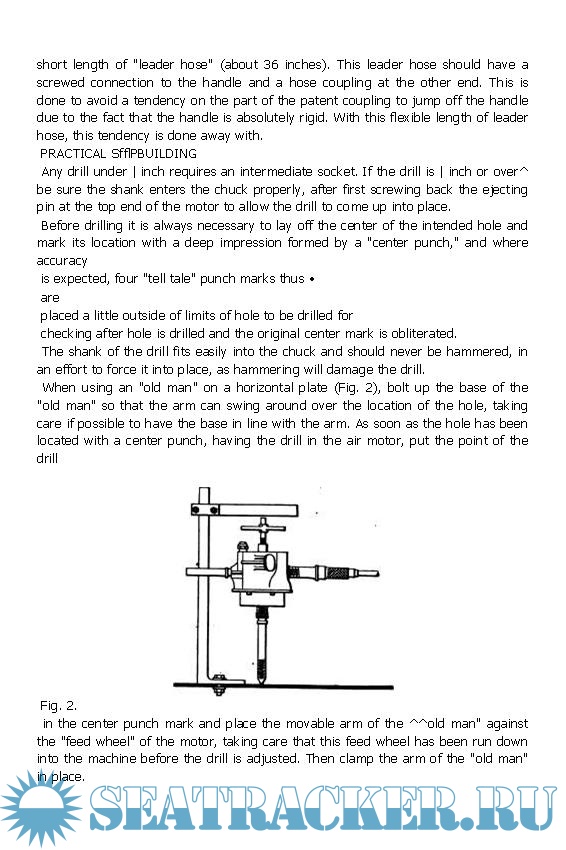 short length of "leader hose" (about 36 inches). This leader hose should have a screwed connection to the handle and a hose coupling at the other end. This is done to avoid a tendency on the part of the patent coupling to jump off the handle due to the fact that the handle is absolutely rigid. With this flexible length of leader hose, this tendency is done away with.

PRACTICAL SfflPBUILDING

Any drill under | inch requires an intermediate socket. If the drill is | inch or over^ be sure the shank enters the chuck properly, after first screwing back the ejecting pin at the top end of the motor to allow the drill to come up into place.

Before drilling it is always necessary to lay off the center of the intended hole and mark its location with a deep impression formed by a "center punch," and where accuracy

is expected, four "tell tale" punch marks thus •

are

placed a little outside of limits of hole to be drilled for

checking after hole is drilled and the original center mark is obliterated.

The shank of the drill fits easily into the chuck and should never be hammered, in an effort to force it into place, as hammering will damage the drill.

When using an "old man" on a horizontal plate (Fig. 2), bolt up the base of the "old man" so that the arm can swing around over the location of the hole, taking care if possible to have the base in line with the arm. As soon as the hole has been located with a center punch, having the drill in the air motor, put the point of the drill

Fig. 2.

in the center punch mark and place the movable arm of the ^^old man" against the "feed wheel" of the motor, taking care that this feed wheel has been run down into the machine before the drill is adjusted. Then clamp the arm of the "old man" in place.

SEATRACKER.RU