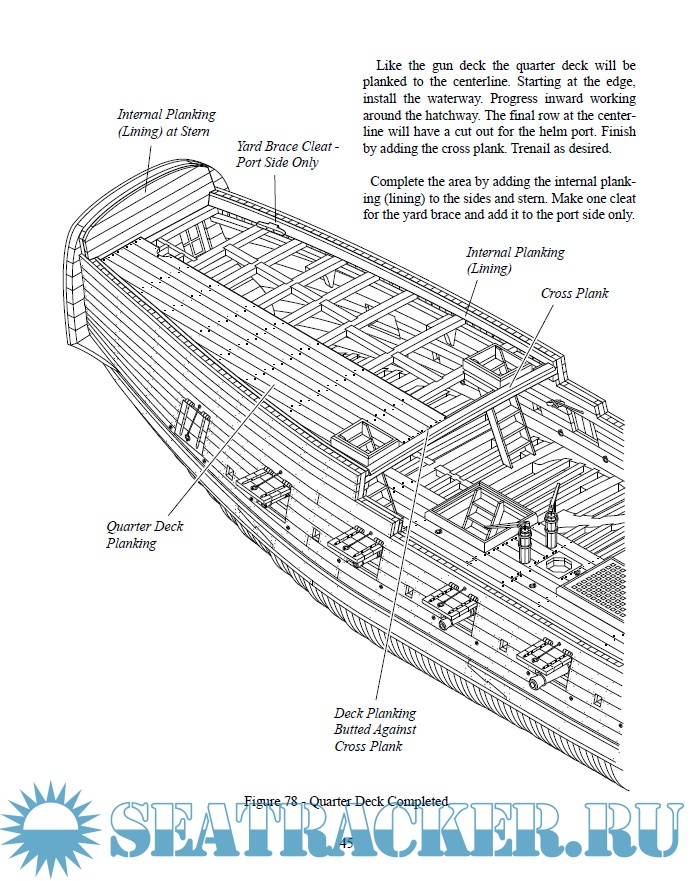 Like the gun deck the quarter deck will be planked to the centerline. Starting at the edge, install the waterway. Progress inward working around the hatchway. The final row at the centerline will have a cut out for the helm port. Finish by adding the cross plank. Trenail as desired.

Complete the area by adding the internal planking (lining) to the sides and stern. Make one cleat for the yard brace and add it to the port side only.

Internal Planking (Lining) at Stern

Yard Brace Cleat - Port Side Only

Internal Planking (Lining)

Cross Plank

Quarter Deck Planking

Deck Planking Butted Against Cross Plank

Figure 78 - Quarter Deck Completed

SEATRACKER.RU

45