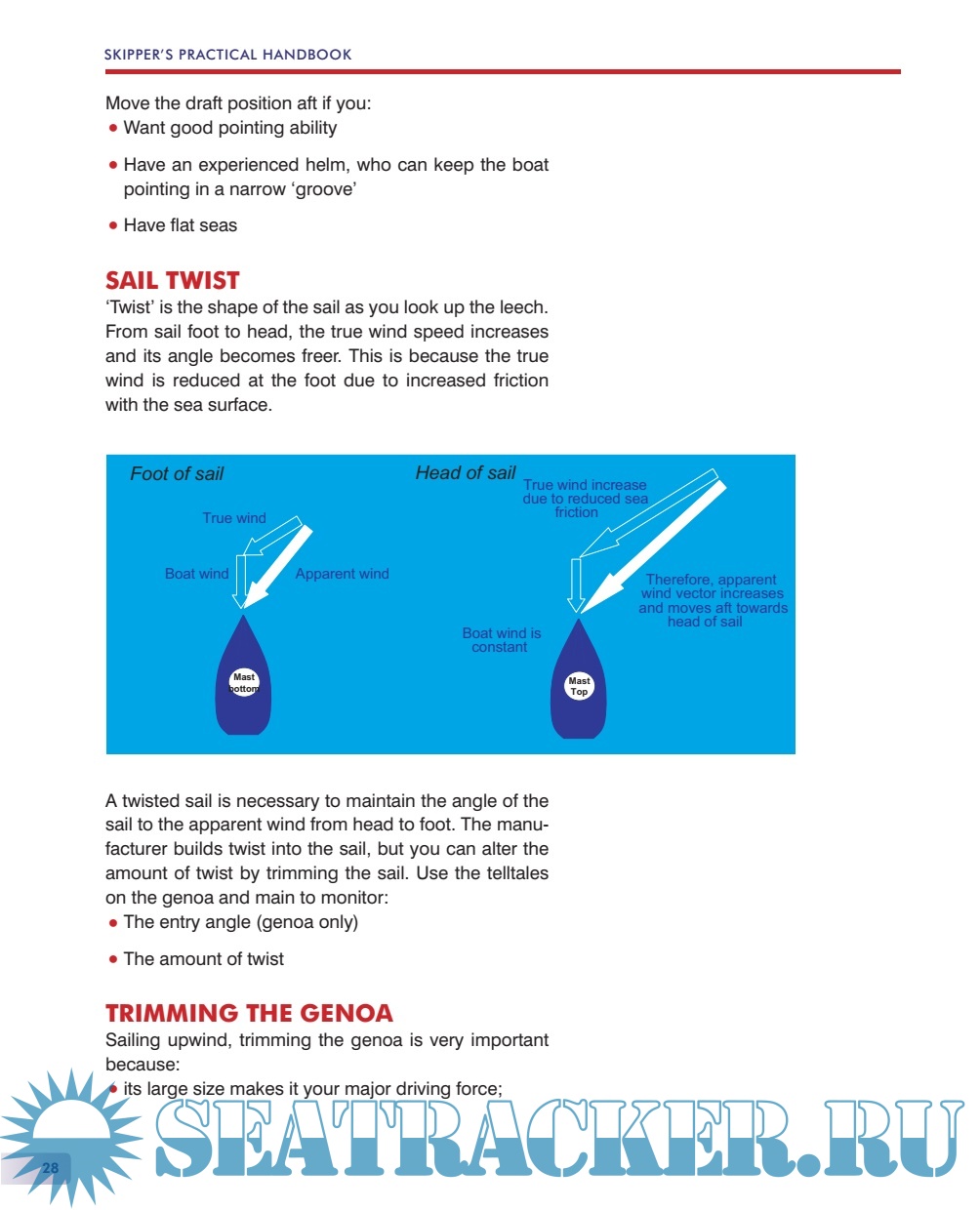 SKIPPER'S PRACTICAL HANDBOOK

Move the draft position aft if you:
• Want good pointing ability
• Have an experienced helm, who can keep the boat pointing in a narrow 'groove'
• Have flat seas

SAIL TWIST
'Twist' is the shape of the sail as you look up the leech. From sail foot to head, the true wind speed increases and its angle becomes freer. This is because the true wind is reduced at the foot due to increased friction with the sea surface.

Foot of sail
True wind
Boat wind
Apparent wind
Mast bottom

Head of sail
True wind increase due to reduced sea friction
Therefore, apparent wind vector increases and moves aft towards head of sail
Boat wind is constant
Mast Top

A twisted sail is necessary to maintain the angle of the sail to the apparent wind from head to foot. The manufacturer builds twist into the sail, but you can alter the amount of twist by trimming the sail. Use the telltales on the genoa and main to monitor:
• The entry angle (genoa only)
• The amount of twist

TRIMMING THE GENOA
Sailing upwind, trimming the genoa is very important because:
• its large size makes it your major driving force;

28

SEATRACKER.RU