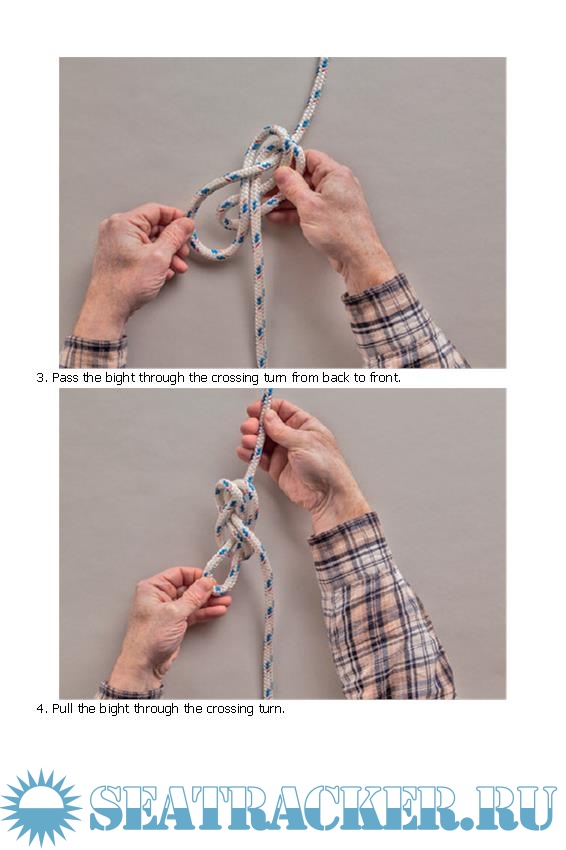 3. Pass the bight through the crossing turn from back to front.

4. Pull the bight through the crossing turn.

SEATRACKER.RU