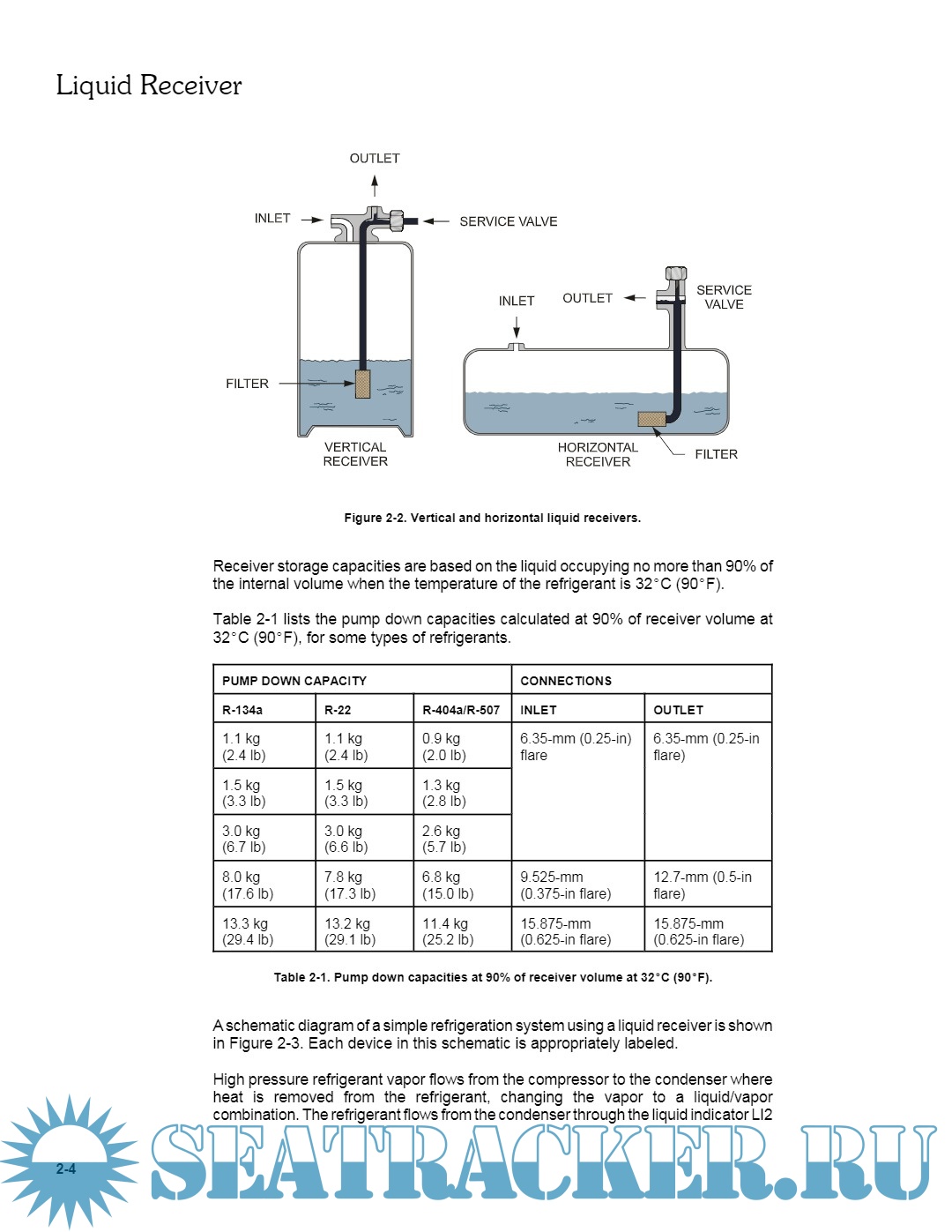 Liquid Receiver

OUTLET

INLET

SERVICE VALVE

FILTER

VERTICAL RECEIVER

INLET

OUTLET

SERVICE VALVE

HORIZONTAL RECEIVER

FILTER

Figure 2-2. Vertical and horizontal liquid receivers.

Receiver storage capacities are based on the liquid occupying no more than 90% of the internal volume when the temperature of the refrigerant is 32°C (90°F).

Table 2-1 lists the pump down capacities calculated at 90% of receiver volume at 32°C (90°F), for some types of refrigerants.

| PUMP DOWN CAPACITY | | | CONNECTIONS | |
|---|---|---|---|---|
| R-134a | R-22 | R-404a/R-507 | INLET | OUTLET |
| 1.1 kg (2.4 lb) | 1.1 kg (2.4 lb) | 0.9 kg (2.0 lb) | 6.35-mm (0.25-in) flare | 6.35-mm (0.25-in flare) |
| 1.5 kg (3.3 lb) | 1.5 kg (3.3 lb) | 1.3 kg (2.8 lb) | | |
| 3.0 kg (6.7 lb) | 3.0 kg (6.6 lb) | 2.6 kg (5.7 lb) | | |
| 8.0 kg (17.6 lb) | 7.8 kg (17.3 lb) | 6.8 kg (15.0 lb) | 9.525-mm (0.375-in flare) | 12.7-mm (0.5-in flare) |
| 13.3 kg (29.4 lb) | 13.2 kg (29.1 lb) | 11.4 kg (25.2 lb) | 15.875-mm (0.625-in flare) | 15.875-mm (0.625-in flare) |

Table 2-1. Pump down capacities at 90% of receiver volume at 32°C (90°F).

A schematic diagram of a simple refrigeration system using a liquid receiver is shown in Figure 2-3. Each device in this schematic is appropriately labeled.

High pressure refrigerant vapor flows from the compressor to the condenser where heat is removed from the refrigerant, changing the vapor to a liquid/vapor combination. The refrigerant flows from the condenser through the liquid indicator LI2

2-4

SEATRACKER.RU