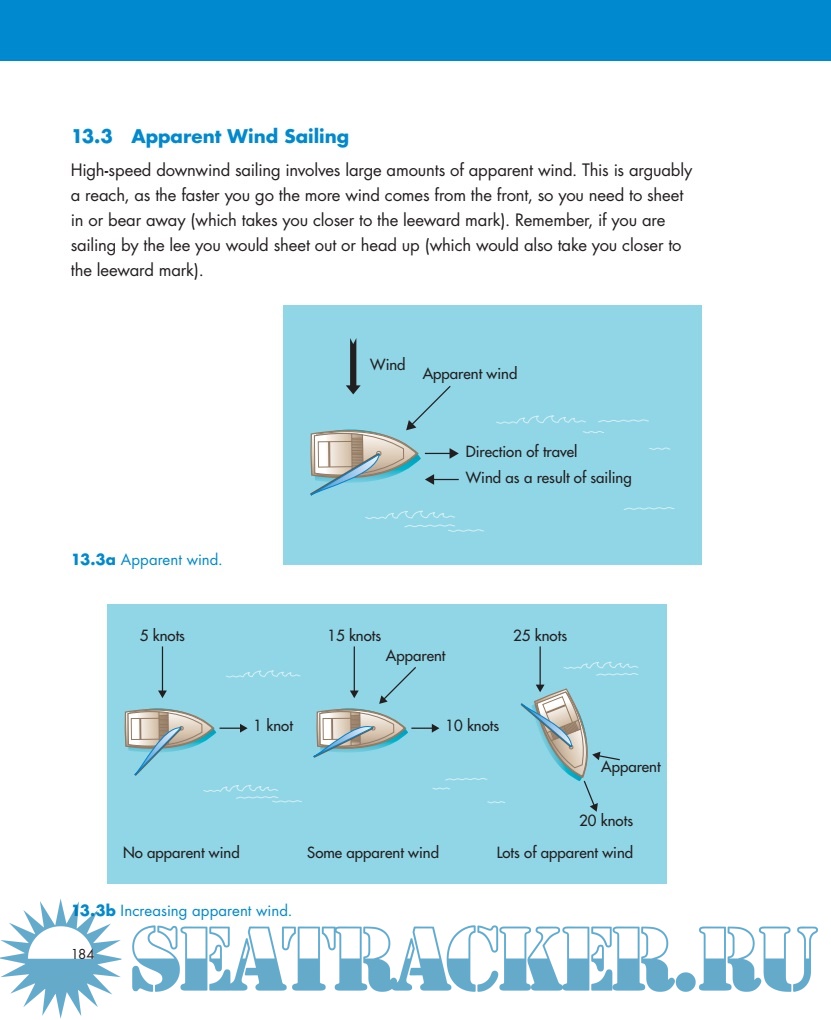 13.3 Apparent Wind Sailing

High-speed downwind sailing involves large amounts of apparent wind. This is arguably a reach, as the faster you go the more wind comes from the front, so you need to sheet in or bear away (which takes you closer to the leeward mark). Remember, if you are sailing by the lee you would sheet out or head up (which would also take you closer to the leeward mark).

Wind
Apparent wind
Direction of travel
Wind as a result of sailing

13.3a Apparent wind.

5 knots
1 knot
No apparent wind
15 knots
Apparent
10 knots
Some apparent wind
25 knots
Apparent
20 knots
Lots of apparent wind

13.3b Increasing apparent wind.

184

SEATRACKER.RU