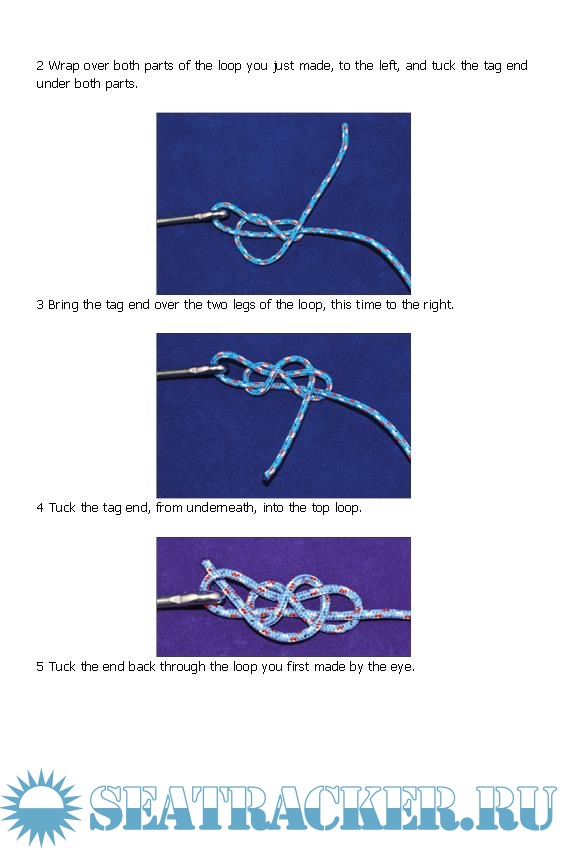 2 Wrap over both parts of the loop you just made, to the left, and tuck the tag end under both parts.

3 Bring the tag end over the two legs of the loop, this time to the right.

4 Tuck the tag end, from underneath, into the top loop.

5 Tuck the end back through the loop you first made by the eye.

SEATRACKER.RU