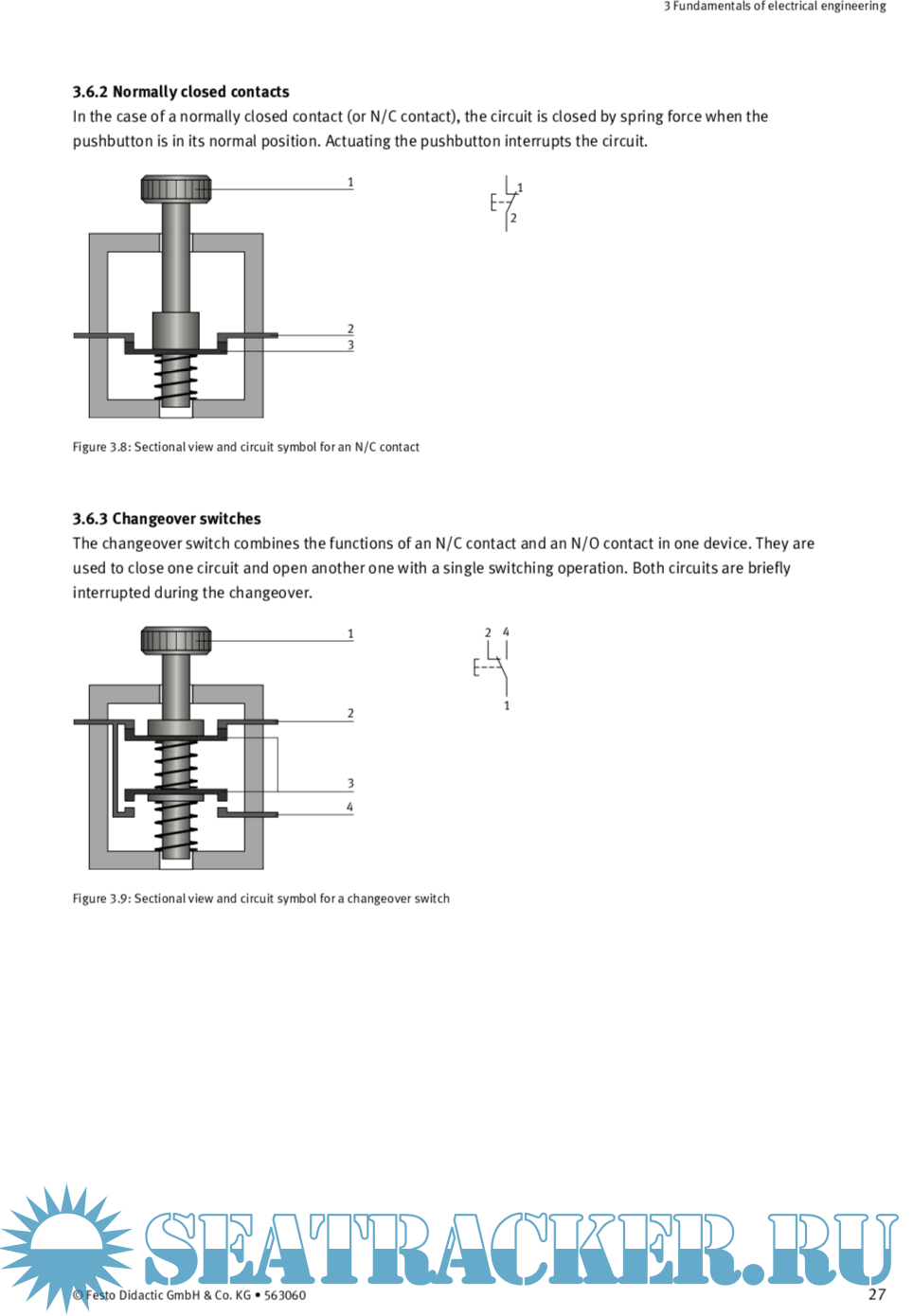 3 Fundamentals of electrical engineering

3.6.2 Normally closed contacts
In the case of a normally closed contact (or N/C contact), the circuit is closed by spring force when the pushbutton is in its normal position. Actuating the pushbutton interrupts the circuit.

1
2
3

1
2

Figure 3.8: Sectional view and circuit symbol for an N/C contact

3.6.3 Changeover switches
The changeover switch combines the functions of an N/C contact and an N/O contact in one device. They are used to close one circuit and open another one with a single switching operation. Both circuits are briefly interrupted during the changeover.

1
2
3
4

2 4
1

Figure 3.9: Sectional view and circuit symbol for a changeover switch

SEATRACKER.RU

© Festo Didactic GmbH & Co. KG • 563060
27