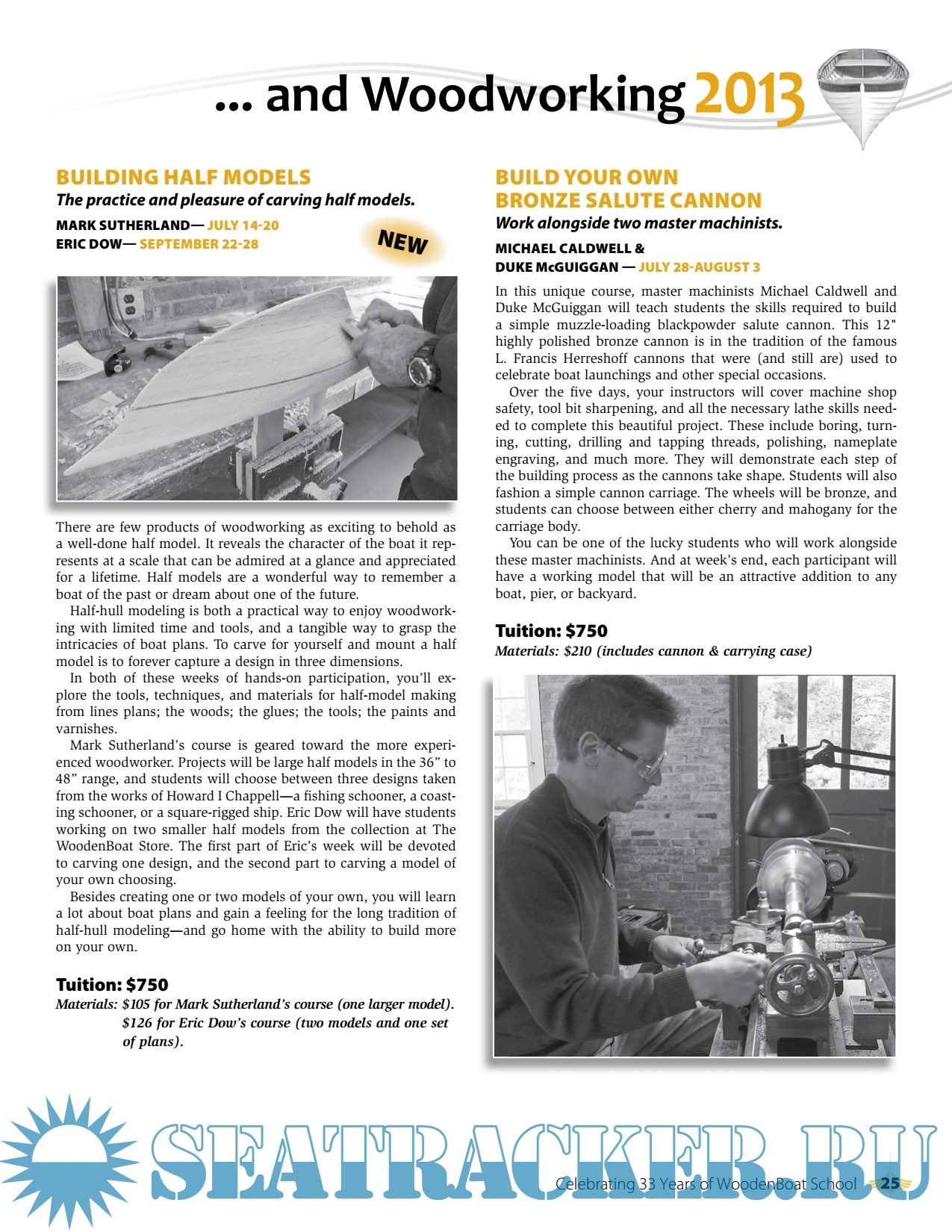 ... and Woodworking 2013

BUILDING HALF MODELS
The practice and pleasure of carving half models.

MARK SUTHERLAND— JULY 14-20
ERIC DOW— SEPTEMBER 22-28

NEW

There are few products of woodworking as exciting to behold as a well-done half model. It reveals the character of the boat it represents at a scale that can be admired at a glance and appreciated for a lifetime. Half models are a wonderful way to remember a boat of the past or dream about one of the future.

Half-hull modeling is both a practical way to enjoy woodworking with limited time and tools, and a tangible way to grasp the intricacies of boat plans. To carve for yourself and mount a half model is to forever capture a design in three dimensions.

In both of these weeks of hands-on participation, you'll explore the tools, techniques, and materials for half-model making from lines plans; the woods; the glues; the tools; the paints and varnishes.

Mark Sutherland's course is geared toward the more experienced woodworker. Projects will be large half models in the 36" to 48" range, and students will choose between three designs taken from the works of Howard I Chappell—a fishing schooner, a coasting schooner, or a square-rigged ship. Eric Dow will have students working on two smaller half models from the collection at The WoodenBoat Store. The first part of Eric's week will be devoted to carving one design, and the second part to carving a model of your own choosing.

Besides creating one or two models of your own, you will learn a lot about boat plans and gain a feeling for the long tradition of half-hull modeling—and go home with the ability to build more on your own.

Tuition: $750
Materials: $105 for Mark Sutherland's course (one larger model). $126 for Eric Dow's course (two models and one set of plans).

BUILD YOUR OWN BRONZE SALUTE CANNON
Work alongside two master machinists.

MICHAEL CALDWELL & DUKE McGUIGGAN — JULY 28-AUGUST 3

In this unique course, master machinists Michael Caldwell and Duke McGuiggan will teach students the skills required to build a simple muzzle-loading blackpowder salute cannon. This 12" highly polished bronze cannon is in the tradition of the famous L. Francis Herreshoff cannons that were (and still are) used to celebrate boat launchings and other special occasions.

Over the five days, your instructors will cover machine shop safety, tool bit sharpening, and all the necessary lathe skills needed to complete this beautiful project. These include boring, turning, cutting, drilling and tapping threads, polishing, nameplate engraving, and much more. They will demonstrate each step of the building process as the cannons take shape. Students will also fashion a simple cannon carriage. The wheels will be bronze, and students can choose between either cherry and mahogany for the carriage body.

You can be one of the lucky students who will work alongside these master machinists. And at week's end, each participant will have a working model that will be an attractive addition to any boat, pier, or backyard.

Tuition: $750
Materials: $210 (includes cannon & carrying case)

SEATRACKER.RU

Celebrating 33 Years of WoodenBoat School 25