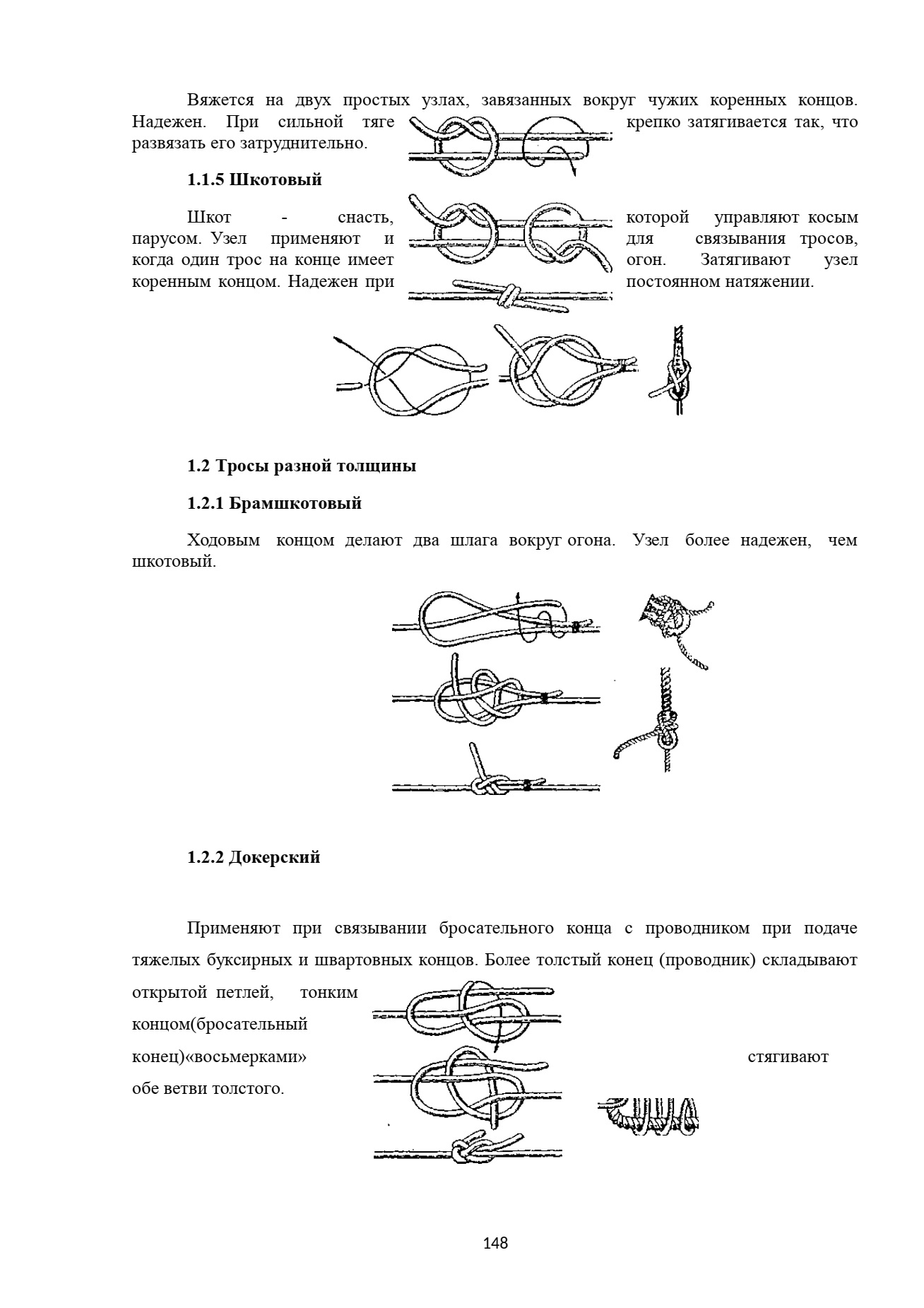 Вяжется на двух простых узлах, завязанных вокруг чужих коренных концов. Надежен. При сильной тяге крепко затягивается так, что развязать его затруднительно.

1.1.5 Шкотовый

Шкот - снасть, которой управляют косым парусом. Узел применяют и для связывания тросов, когда один трос на конце имеет огон. Затягивают узел коренным концом. Надежен при постоянном натяжении.

1.2 Тросы разной толщины

1.2.1 Брамшкотовый

Ходовым концом делают два шлага вокруг огона. Узел более надежен, чем шкотовый.

1.2.2 Докерский

Применяют при связывании бросательного конца с проводником при подаче тяжелых буксирных и швартовных концов. Более толстый конец (проводник) складывают открытой петлей, тонким концом(бросательный конец)«восьмерками» стягивают обе ветви толстого.

148