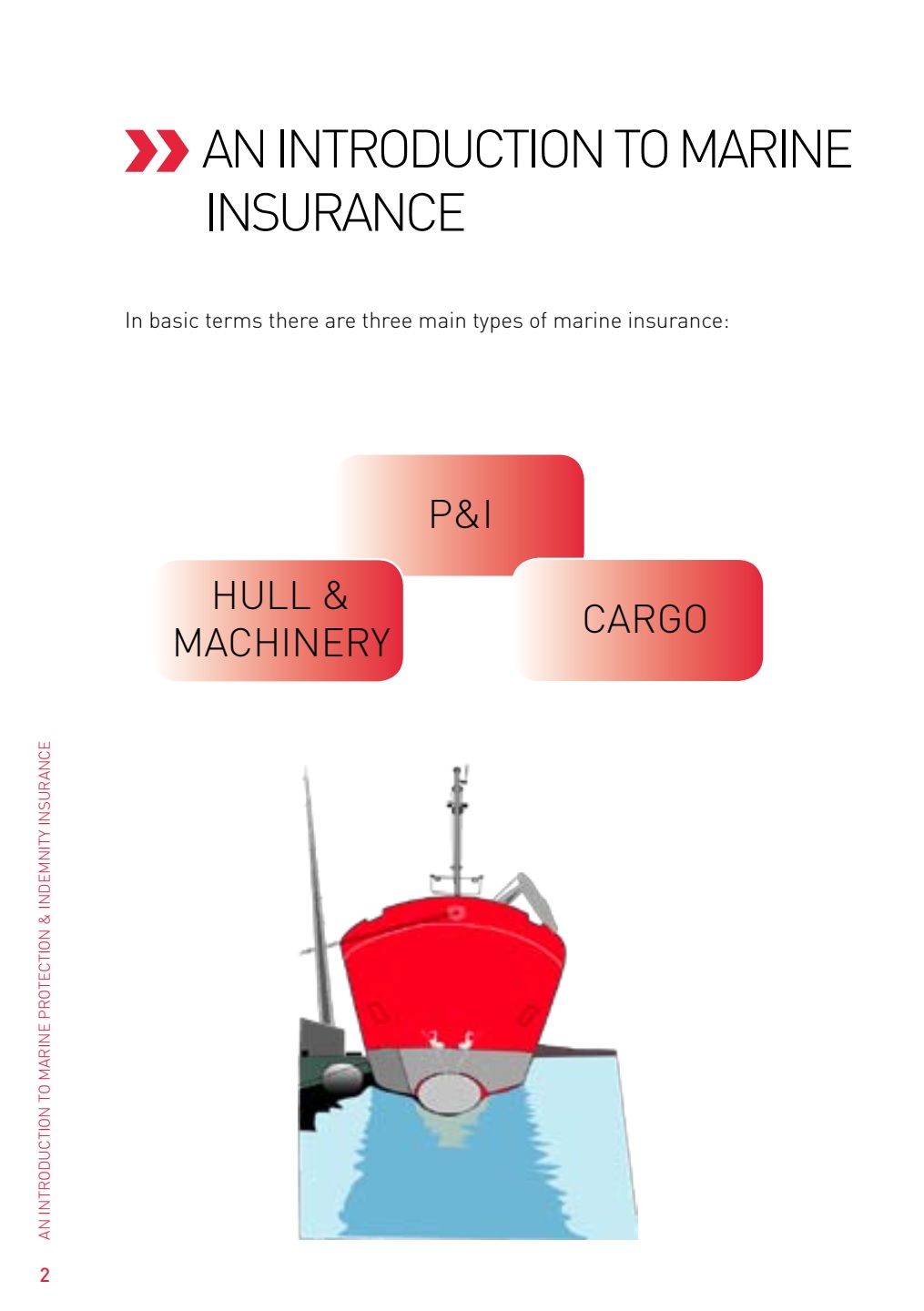 AN INTRODUCTION TO MARINE INSURANCE

In basic terms there are three main types of marine insurance:

P&I

HULL & MACHINERY

CARGO

AN INTRODUCTION TO MARINE PROTECTION & INDEMNITY INSURANCE

2