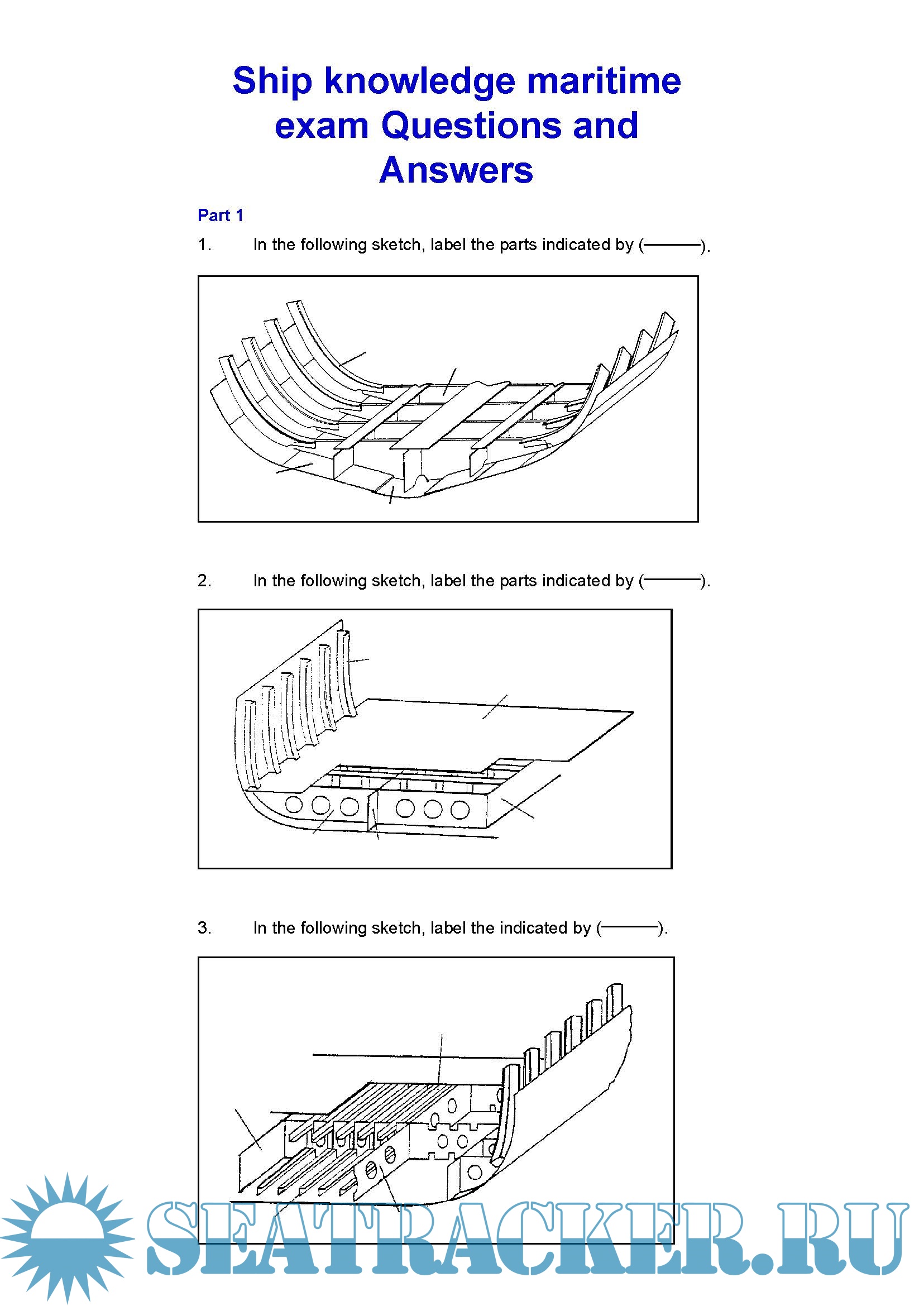 Ship knowledge maritime exam Questions and Answers

Part 1

1. In the following sketch, label the parts indicated by (———).

2. In the following sketch, label the parts indicated by (———).

3. In the following sketch, label the indicated by (———).

SEATRACKER.RU