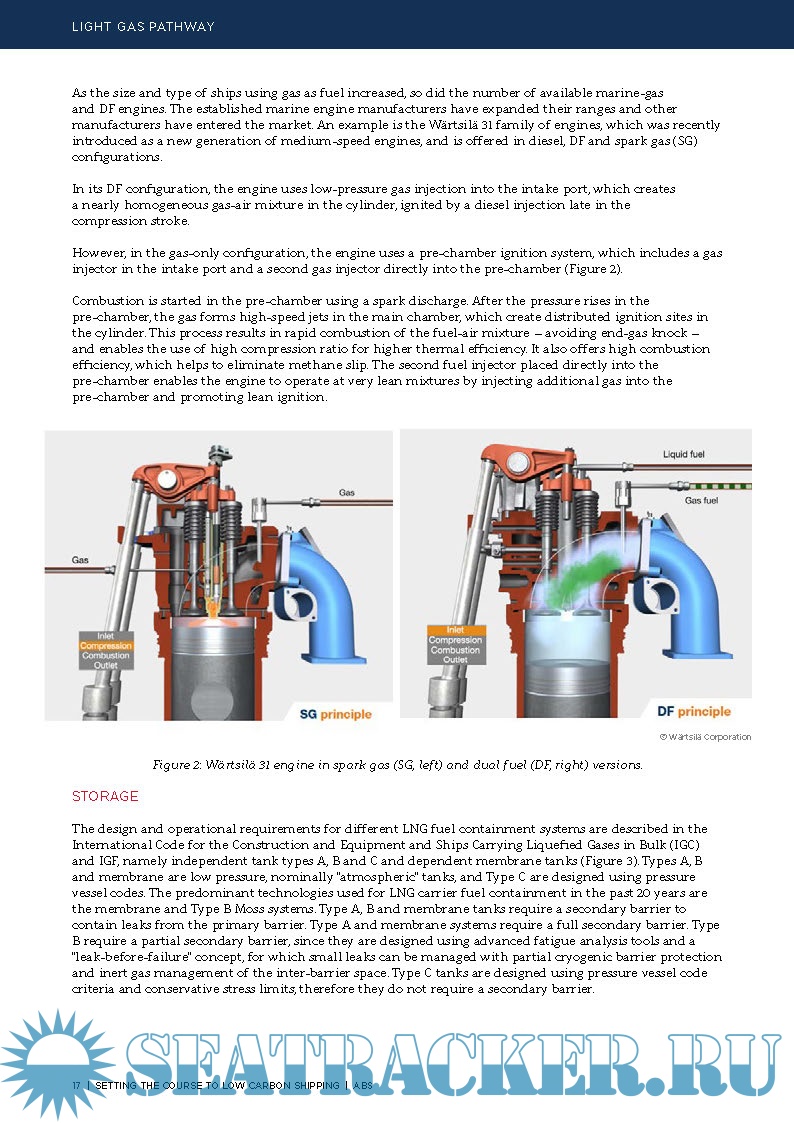 LIGHT GAS PATHWAY

As the size and type of ships using gas as fuel increased, so did the number of available marine-gas and DF engines. The established marine engine manufacturers have expanded their ranges and other manufacturers have entered the market. An example is the Wärtsilä 31 family of engines, which was recently introduced as a new generation of medium-speed engines, and is offered in diesel, DF and spark gas (SG) configurations.

In its DF configuration, the engine uses low-pressure gas injection into the intake port, which creates a nearly homogeneous gas-air mixture in the cylinder, ignited by a diesel injection late in the compression stroke.

However, in the gas-only configuration, the engine uses a pre-chamber ignition system, which includes a gas injector in the intake port and a second gas injector directly into the pre-chamber (Figure 2).

Combustion is started in the pre-chamber using a spark discharge. After the pressure rises in the pre-chamber, the gas forms high-speed jets in the main chamber, which create distributed ignition sites in the cylinder. This process results in rapid combustion of the fuel-air mixture – avoiding end-gas knock – and enables the use of high compression ratio for higher thermal efficiency. It also offers high combustion efficiency, which helps to eliminate methane slip. The second fuel injector placed directly into the pre-chamber enables the engine to operate at very lean mixtures by injecting additional gas into the pre-chamber and promoting lean ignition.

Gas
Gas
Inlet
Compression
Combustion
Outlet
SG principle

Liquid fuel
Gas fuel
Inlet
Compression
Combustion
Outlet
DF principle

© Wärtsilä Corporation

Figure 2: Wärtsilä 31 engine in spark gas (SG, left) and dual fuel (DF, right) versions.

STORAGE

The design and operational requirements for different LNG fuel containment systems are described in the International Code for the Construction and Equipment and Ships Carrying Liquefied Gases in Bulk (IGC) and IGF, namely independent tank types A, B and C and dependent membrane tanks (Figure 3). Types A, B and membrane are low pressure, nominally "atmospheric" tanks, and Type C are designed using pressure vessel codes. The predominant technologies used for LNG carrier fuel containment in the past 20 years are the membrane and Type B Moss systems. Type A, B and membrane tanks require a secondary barrier to contain leaks from the primary barrier. Type A and membrane systems require a full secondary barrier. Type B require a partial secondary barrier, since they are designed using advanced fatigue analysis tools and a "leak-before-failure" concept, for which small leaks can be managed with partial cryogenic barrier protection and inert gas management of the inter-barrier space. Type C tanks are designed using pressure vessel code criteria and conservative stress limits, therefore they do not require a secondary barrier.

SEATRACKER.RU

17 | SETTING THE COURSE TO LOW CARBON SHIPPING | ABS