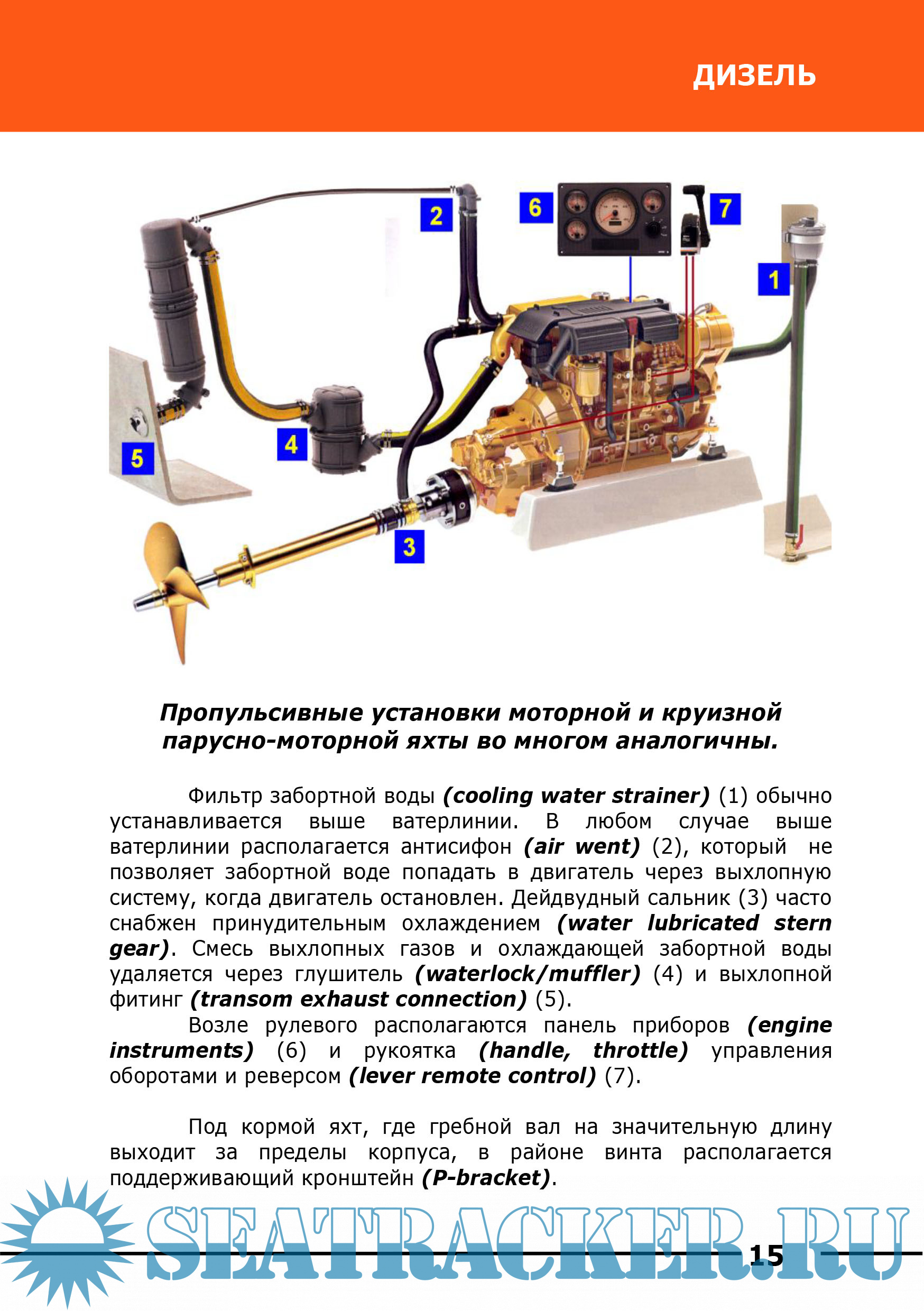 ДИЗЕЛЬ

2
6
7
1
4
5
3

Пропульсивные установки моторной и круизной парусно-моторной яхты во многом аналогичны.

Фильтр забортной воды (cooling water strainer) (1) обычно устанавливается выше ватерлинии. В любом случае выше ватерлинии располагается антисифон (air went) (2), который не позволяет забортной воде попадать в двигатель через выхлопную систему, когда двигатель остановлен. Дейдвудный сальник (3) часто снабжен принудительным охлаждением (water lubricated stern gear). Смесь выхлопных газов и охлаждающей забортной воды удаляется через глушитель (waterlock/muffler) (4) и выхлопной фитинг (transom exhaust connection) (5).

Возле рулевого располагаются панель приборов (engine instruments) (6) и рукоятка (handle, throttle) управления оборотами и реверсом (lever remote control) (7).

Под кормой яхт, где гребной вал на значительную длину выходит за пределы корпуса, в районе винта располагается поддерживающий кронштейн (P-bracket).

SEATRACKER.RU

15