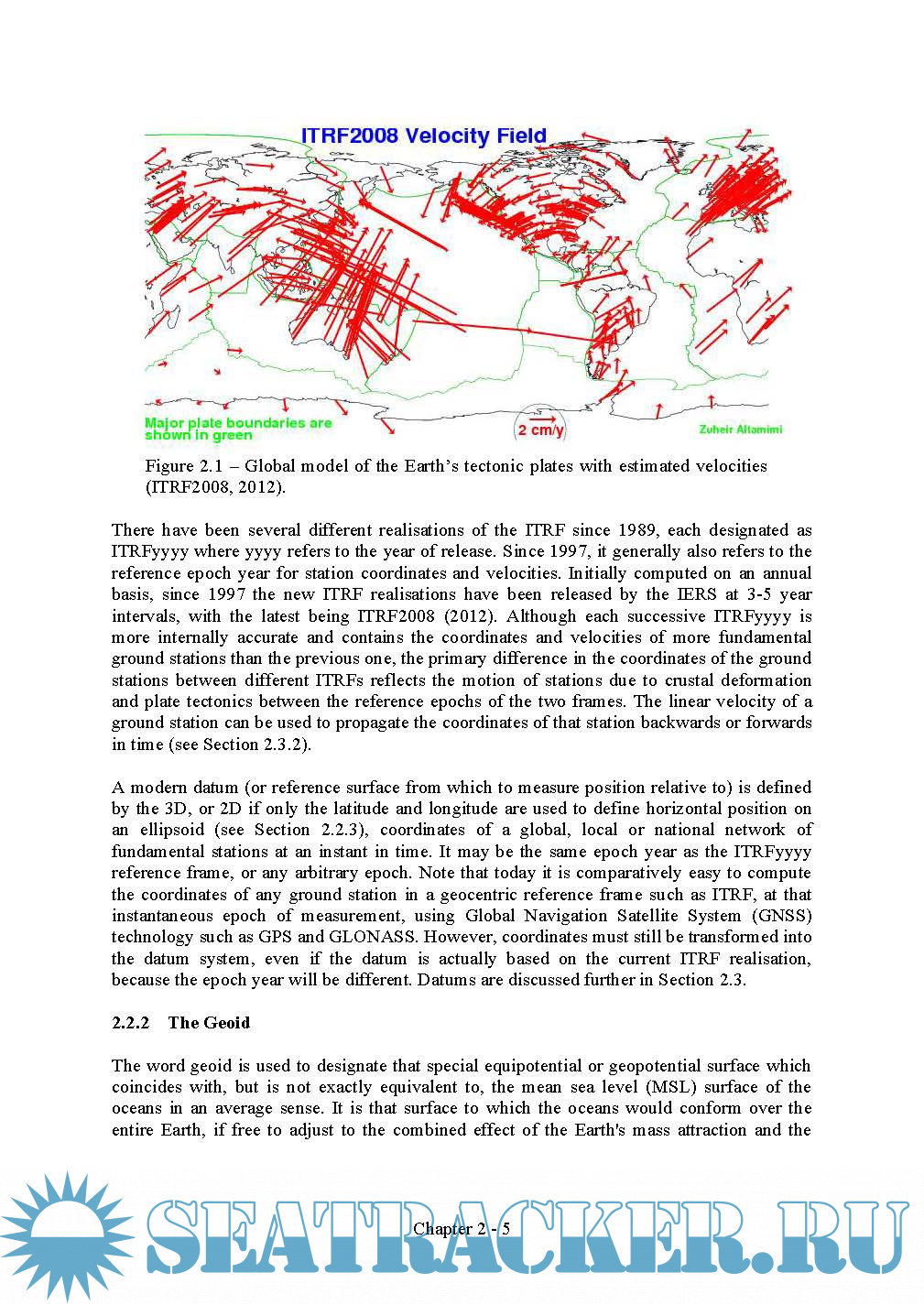 ITRF2008 Velocity Field

Major plate boundaries are shown in green

2 cm/y

Zuheir Altamimi

Figure 2.1 – Global model of the Earth's tectonic plates with estimated velocities (ITRF2008, 2012).

There have been several different realisations of the ITRF since 1989, each designated as ITRFyyyy where yyyy refers to the year of release. Since 1997, it generally also refers to the reference epoch year for station coordinates and velocities. Initially computed on an annual basis, since 1997 the new ITRF realisations have been released by the IERS at 3-5 year intervals, with the latest being ITRF2008 (2012). Although each successive ITRFyyyy is more internally accurate and contains the coordinates and velocities of more fundamental ground stations than the previous one, the primary difference in the coordinates of the ground stations between different ITRFs reflects the motion of stations due to crustal deformation and plate tectonics between the reference epochs of the two frames. The linear velocity of a ground station can be used to propagate the coordinates of that station backwards or forwards in time (see Section 2.3.2).

A modern datum (or reference surface from which to measure position relative to) is defined by the 3D, or 2D if only the latitude and longitude are used to define horizontal position on an ellipsoid (see Section 2.2.3), coordinates of a global, local or national network of fundamental stations at an instant in time. It may be the same epoch year as the ITRFyyyy reference frame, or any arbitrary epoch. Note that today it is comparatively easy to compute the coordinates of any ground station in a geocentric reference frame such as ITRF, at that instantaneous epoch of measurement, using Global Navigation Satellite System (GNSS) technology such as GPS and GLONASS. However, coordinates must still be transformed into the datum system, even if the datum is actually based on the current ITRF realisation, because the epoch year will be different. Datums are discussed further in Section 2.3.

2.2.2 The Geoid

The word geoid is used to designate that special equipotential or geopotential surface which coincides with, but is not exactly equivalent to, the mean sea level (MSL) surface of the oceans in an average sense. It is that surface to which the oceans would conform over the entire Earth, if free to adjust to the combined effect of the Earth's mass attraction and the

Chapter 2 - 5

SEATRACKER.RU