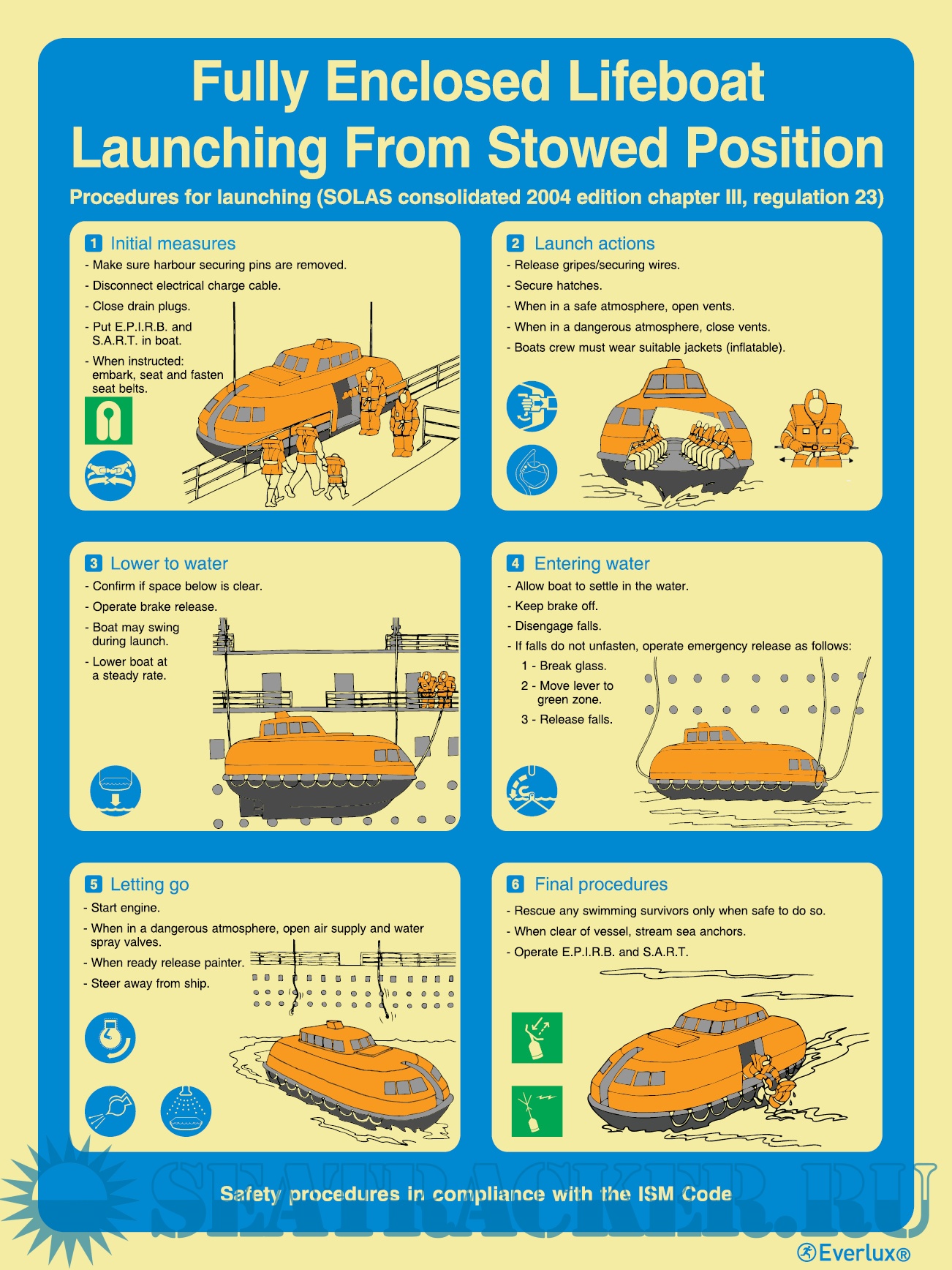 Fully Enclosed Lifeboat
Launching From Stowed Position

Procedures for launching (SOLAS consolidated 2004 edition chapter III, regulation 23)

1 Initial measures
- Make sure harbour securing pins are removed.
- Disconnect electrical charge cable.
- Close drain plugs.
- Put E.P.I.R.B. and S.A.R.T. in boat.
- When instructed: embark, seat and fasten seat belts.

2 Launch actions
- Release gripes/securing wires.
- Secure hatches.
- When in a safe atmosphere, open vents.
- When in a dangerous atmosphere, close vents.
- Boats crew must wear suitable jackets (inflatable).

3 Lower to water
- Confirm if space below is clear.
- Operate brake release.
- Boat may swing during launch.
- Lower boat at a steady rate.

4 Entering water
- Allow boat to settle in the water.
- Keep brake off.
- Disengage falls.
- If falls do not unfasten, operate emergency release as follows:
1 - Break glass.
2 - Move lever to green zone.
3 - Release falls.

5 Letting go
- Start engine.
- When in a dangerous atmosphere, open air supply and water spray valves.
- When ready release painter.
- Steer away from ship.

6 Final procedures
- Rescue any swimming survivors only when safe to do so.
- When clear of vessel, stream sea anchors.
- Operate E.P.I.R.B. and S.A.R.T.

Safety procedures in compliance with the ISM Code

SEATRACKER.RU

Everlux®