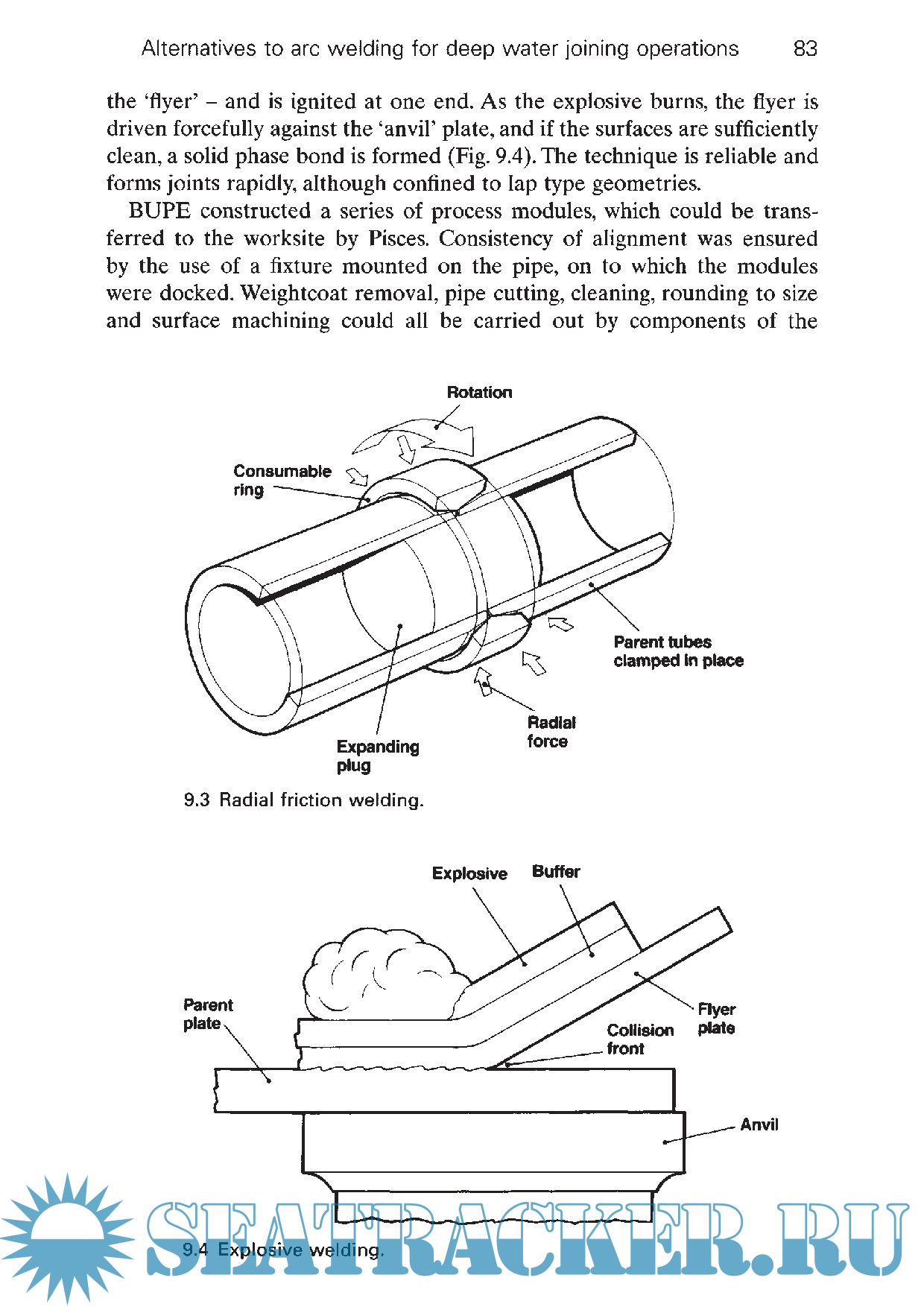 Alternatives to arc welding for deep water joining operations 83

the 'flyer' – and is ignited at one end. As the explosive burns, the flyer is driven forcefully against the 'anvil' plate, and if the surfaces are sufficiently clean, a solid phase bond is formed (Fig. 9.4). The technique is reliable and forms joints rapidly, although confined to lap type geometries.

BUPE constructed a series of process modules, which could be transferred to the worksite by Pisces. Consistency of alignment was ensured by the use of a fixture mounted on the pipe, on to which the modules were docked. Weightcoat removal, pipe cutting, cleaning, rounding to size and surface machining could all be carried out by components of the

Rotation

Consumable ring

Parent tubes clamped in place

Radial force

Expanding plug

9.3 Radial friction welding.

Explosive

Buffer

Parent plate

Flyer plate

Collision front

Anvil

9.4 Explosive welding.

SEATRACKER.RU