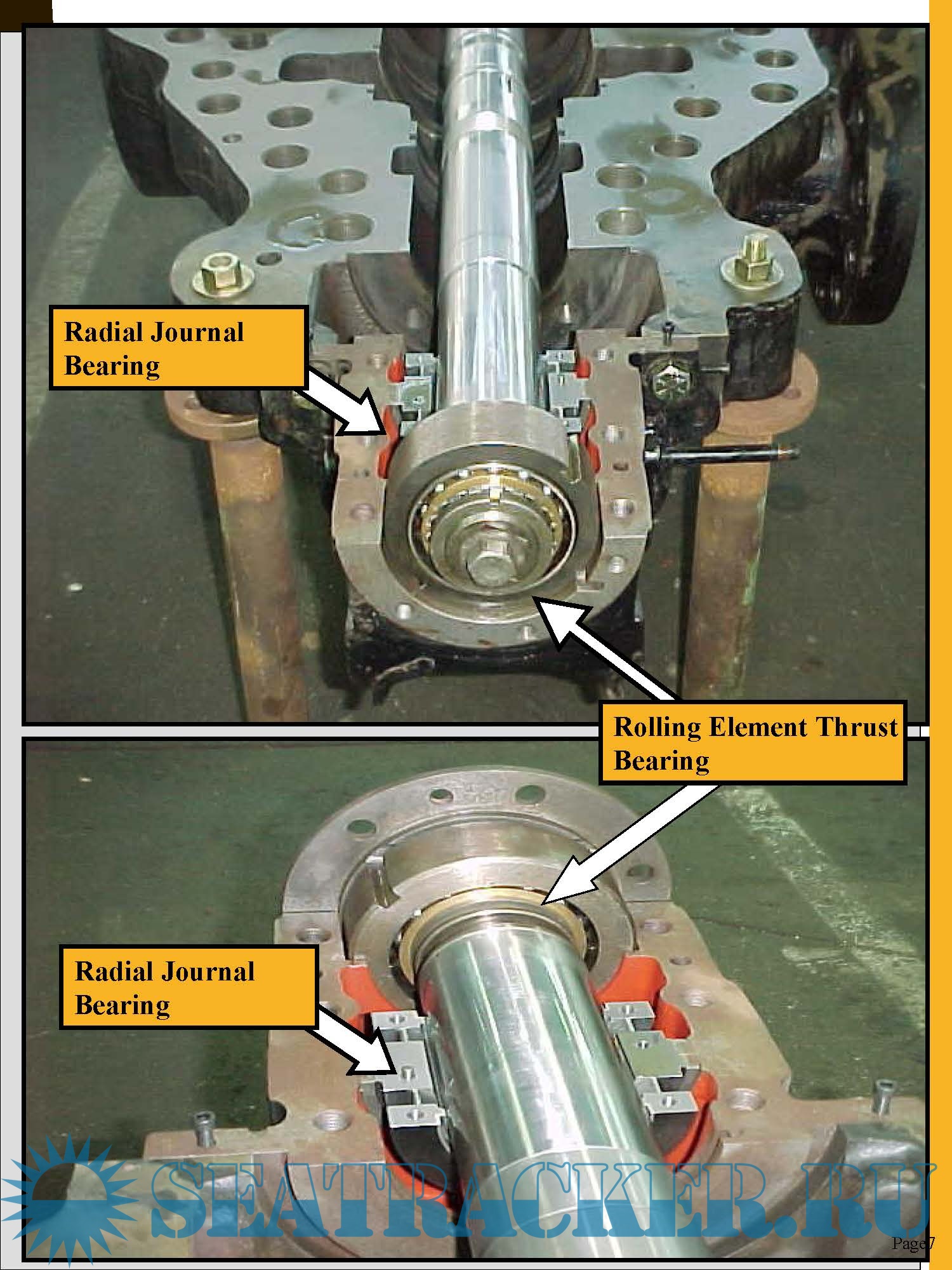 Radial Journal Bearing

Rolling Element Thrust Bearing

Radial Journal Bearing

SEATRACKER.RU

Page 7