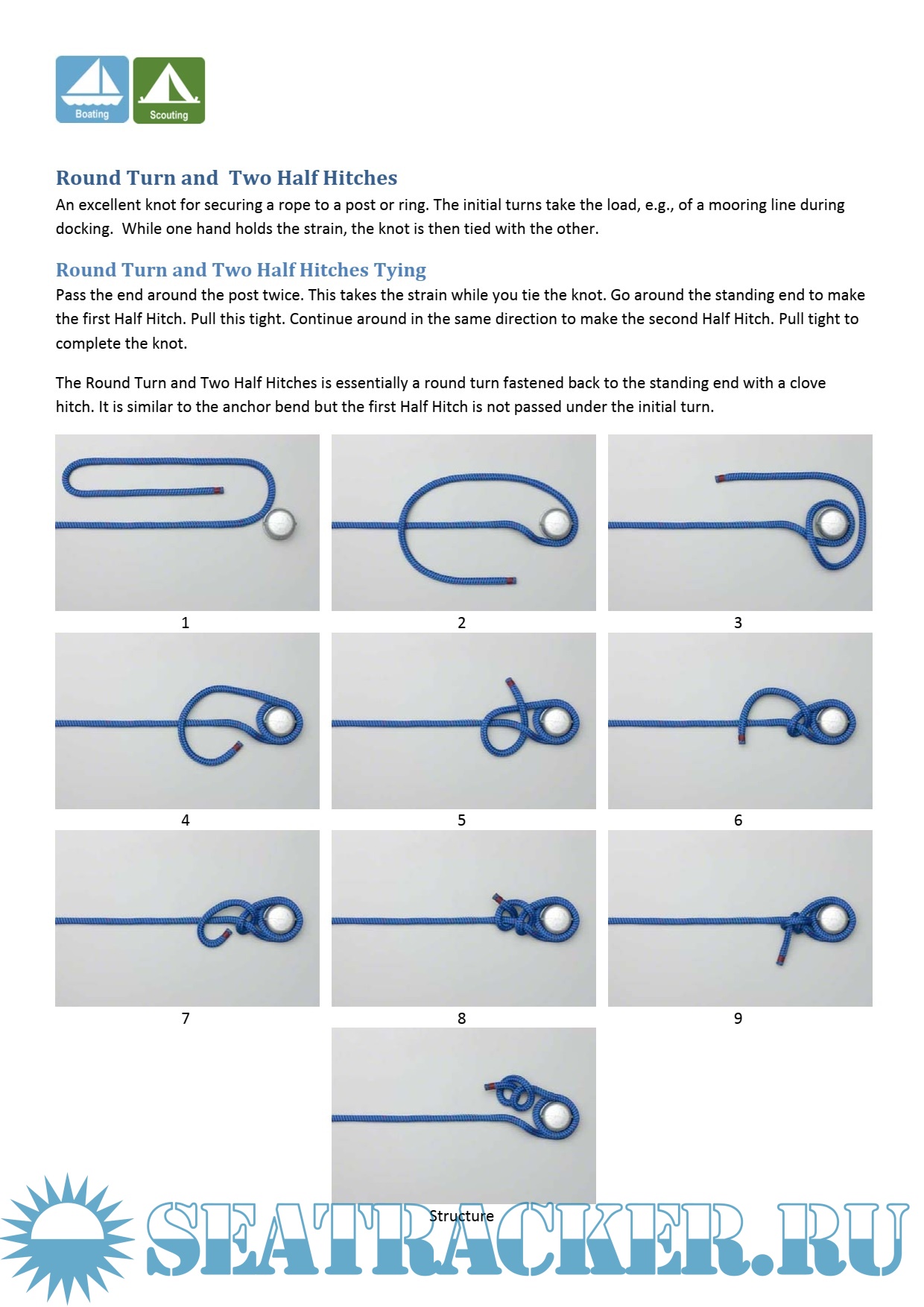 Boating Scouting

Round Turn and Two Half Hitches
An excellent knot for securing a rope to a post or ring. The initial turns take the load, e.g., of a mooring line during docking. While one hand holds the strain, the knot is then tied with the other.

Round Turn and Two Half Hitches Tying
Pass the end around the post twice. This takes the strain while you tie the knot. Go around the standing end to make the first Half Hitch. Pull this tight. Continue around in the same direction to make the second Half Hitch. Pull tight to complete the knot.

The Round Turn and Two Half Hitches is essentially a round turn fastened back to the standing end with a clove hitch. It is similar to the anchor bend but the first Half Hitch is not passed under the initial turn.

1

2

3

4

5

6

7

8

9

Structure

SEATRACKER.RU