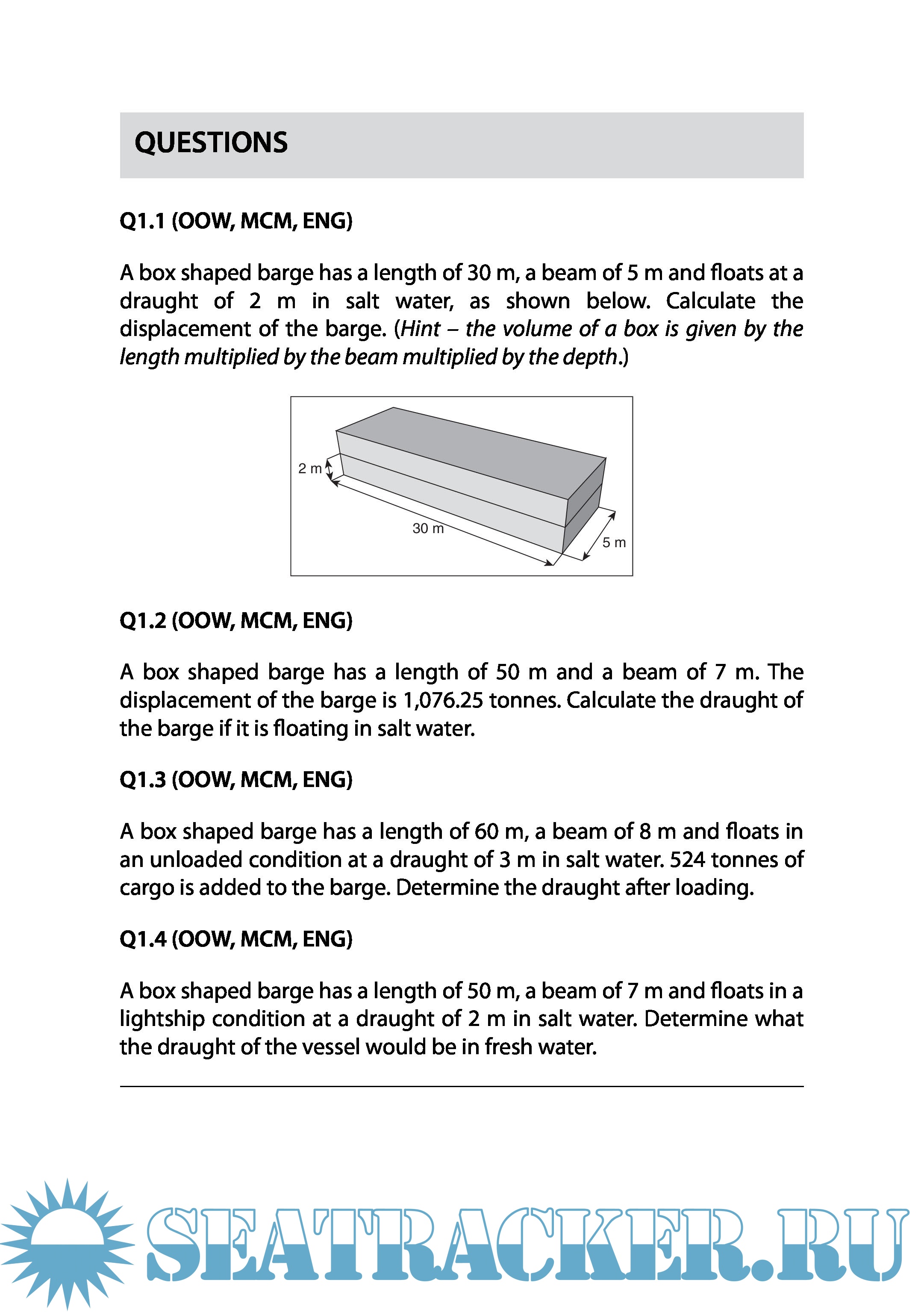 QUESTIONS

Q1.1 (OOW, MCM, ENG)

A box shaped barge has a length of 30 m, a beam of 5 m and floats at a draught of 2 m in salt water, as shown below. Calculate the displacement of the barge. (Hint – the volume of a box is given by the length multiplied by the beam multiplied by the depth.)

2 m
30 m
5 m

Q1.2 (OOW, MCM, ENG)

A box shaped barge has a length of 50 m and a beam of 7 m. The displacement of the barge is 1,076.25 tonnes. Calculate the draught of the barge if it is floating in salt water.

Q1.3 (OOW, MCM, ENG)

A box shaped barge has a length of 60 m, a beam of 8 m and floats in an unloaded condition at a draught of 3 m in salt water. 524 tonnes of cargo is added to the barge. Determine the draught after loading.

Q1.4 (OOW, MCM, ENG)

A box shaped barge has a length of 50 m, a beam of 7 m and floats in a lightship condition at a draught of 2 m in salt water. Determine what the draught of the vessel would be in fresh water.

SEATRACKER.RU