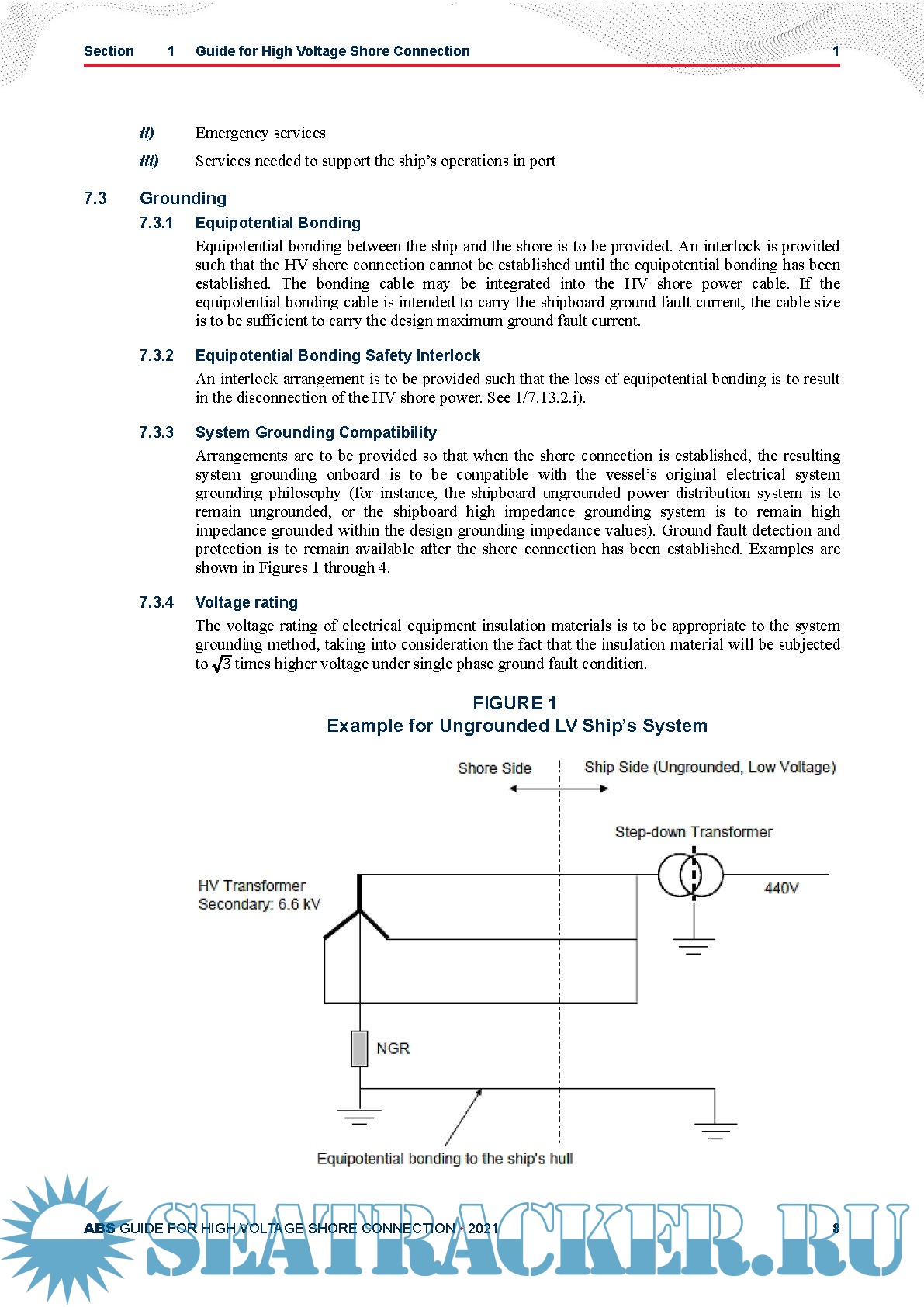 Section 1 Guide for High Voltage Shore Connection 1

ii) Emergency services

iii) Services needed to support the ship's operations in port

7.3 Grounding

7.3.1 Equipotential Bonding

Equipotential bonding between the ship and the shore is to be provided. An interlock is provided such that the HV shore connection cannot be established until the equipotential bonding has been established. The bonding cable may be integrated into the HV shore power cable. If the equipotential bonding cable is intended to carry the shipboard ground fault current, the cable size is to be sufficient to carry the design maximum ground fault current.

7.3.2 Equipotential Bonding Safety Interlock

An interlock arrangement is to be provided such that the loss of equipotential bonding is to result in the disconnection of the HV shore power. See 1/7.13.2.i).

7.3.3 System Grounding Compatibility

Arrangements are to be provided so that when the shore connection is established, the resulting system grounding onboard is to be compatible with the vessel's original electrical system grounding philosophy (for instance, the shipboard ungrounded power distribution system is to remain ungrounded, or the shipboard high impedance grounding system is to remain high impedance grounded within the design grounding impedance values). Ground fault detection and protection is to remain available after the shore connection has been established. Examples are shown in Figures 1 through 4.

7.3.4 Voltage rating

The voltage rating of electrical equipment insulation materials is to be appropriate to the system grounding method, taking into consideration the fact that the insulation material will be subjected to $\sqrt{3}$ times higher voltage under single phase ground fault condition.

FIGURE 1
Example for Ungrounded LV Ship's System

Shore Side

Ship Side (Ungrounded, Low Voltage)

Step-down Transformer

HV Transformer
Secondary: 6.6 kV

440V

NGR

Equipotential bonding to the ship's hull

ABS GUIDE FOR HIGH VOLTAGE SHORE CONNECTION • 2021 8

SEATRACKER.RU