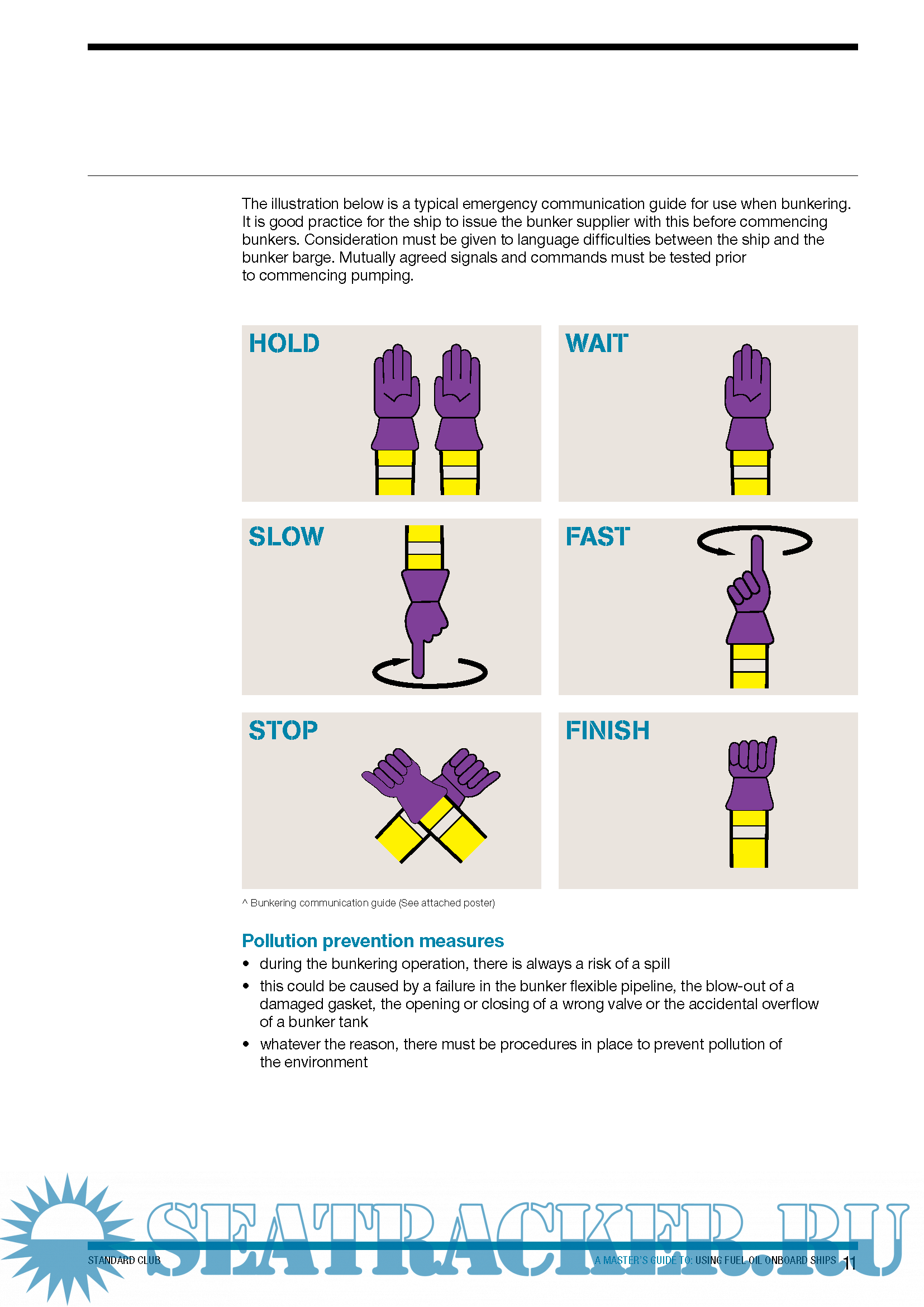 The illustration below is a typical emergency communication guide for use when bunkering. It is good practice for the ship to issue the bunker supplier with this before commencing bunkers. Consideration must be given to language difficulties between the ship and the bunker barge. Mutually agreed signals and commands must be tested prior to commencing pumping.

HOLD

WAIT

SLOW

FAST

STOP

FINISH

^ Bunkering communication guide (See attached poster)

Pollution prevention measures

• during the bunkering operation, there is always a risk of a spill
• this could be caused by a failure in the bunker flexible pipeline, the blow-out of a damaged gasket, the opening or closing of a wrong valve or the accidental overflow of a bunker tank
• whatever the reason, there must be procedures in place to prevent pollution of the environment

SEATRACKER.RU

STANDARD CLUB

A MASTER'S GUIDE TO: USING FUEL OIL ONBOARD SHIPS 11