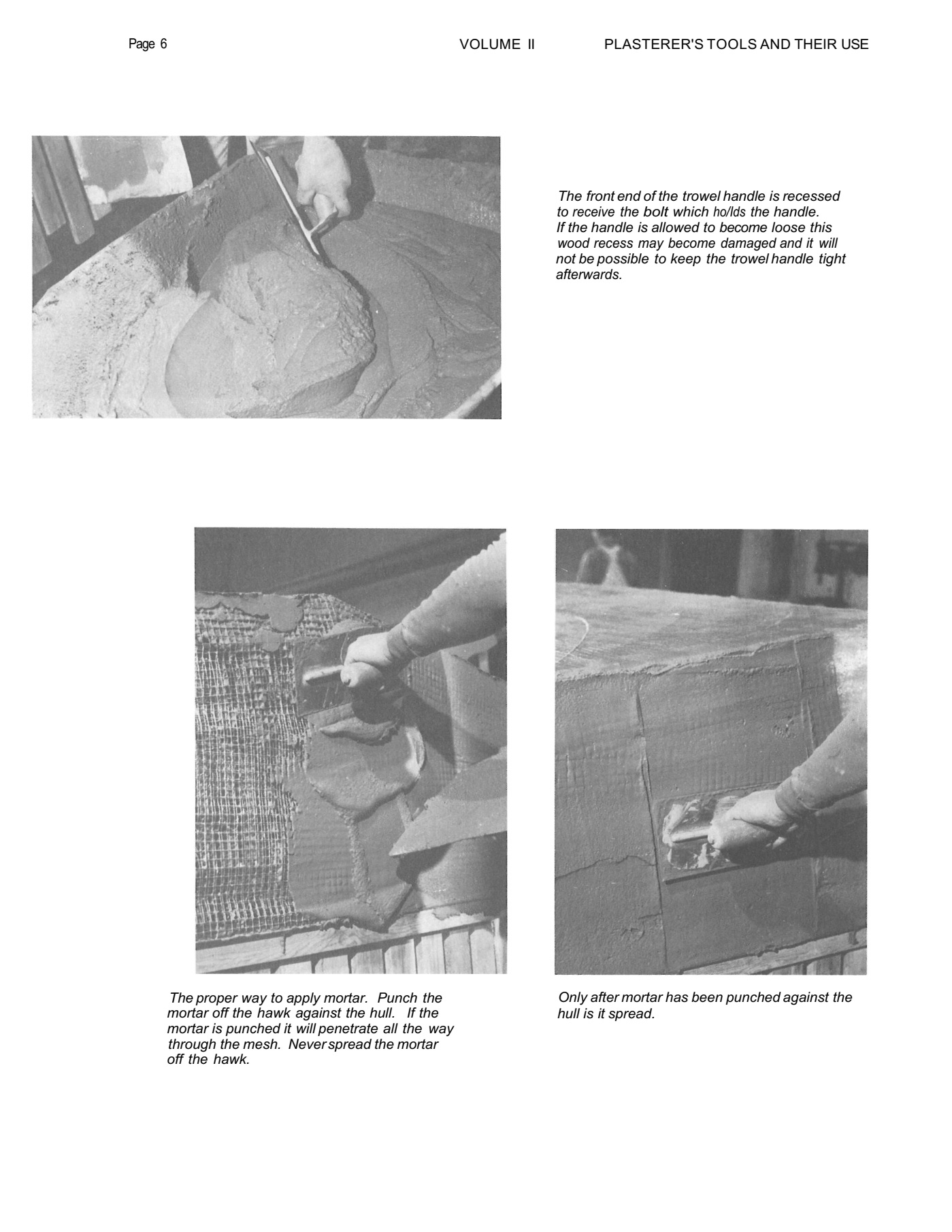 Page 6 VOLUME II PLASTERER'S TOOLS AND THEIR USE

The front end of the trowel handle is recessed to receive the bolt which ho/lds the handle. If the handle is allowed to become loose this wood recess may become damaged and it will not be possible to keep the trowel handle tight afterwards.

The proper way to apply mortar. Punch the mortar off the hawk against the hull. If the mortar is punched it will penetrate all the way through the mesh. Never spread the mortar off the hawk.

Only after mortar has been punched against the hull is it spread.