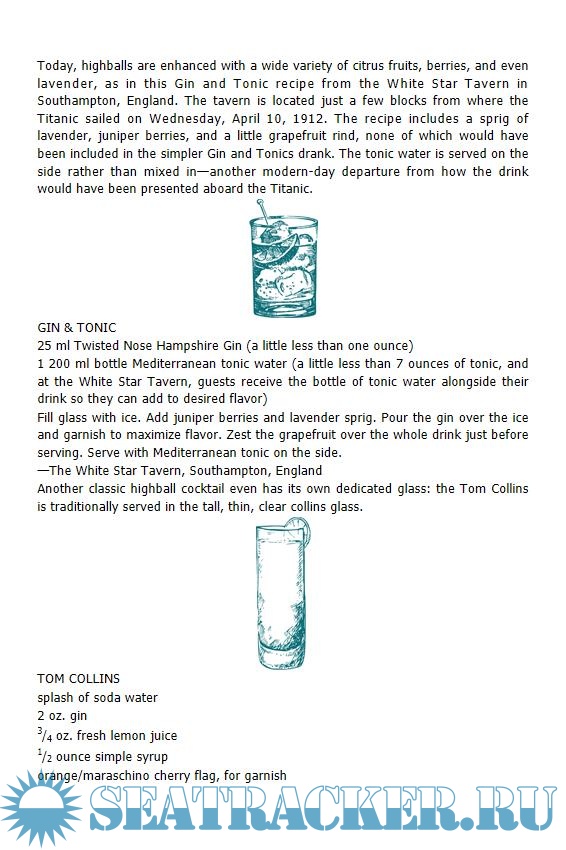 Today, highballs are enhanced with a wide variety of citrus fruits, berries, and even lavender, as in this Gin and Tonic recipe from the White Star Tavern in Southampton, England. The tavern is located just a few blocks from where the Titanic sailed on Wednesday, April 10, 1912. The recipe includes a sprig of lavender, juniper berries, and a little grapefruit rind, none of which would have been included in the simpler Gin and Tonics drank. The tonic water is served on the side rather than mixed in—another modern-day departure from how the drink would have been presented aboard the Titanic.

GIN & TONIC
25 ml Twisted Nose Hampshire Gin (a little less than one ounce)
1 200 ml bottle Mediterranean tonic water (a little less than 7 ounces of tonic, and at the White Star Tavern, guests receive the bottle of tonic water alongside their drink so they can add to desired flavor)
Fill glass with ice. Add juniper berries and lavender sprig. Pour the gin over the ice and garnish to maximize flavor. Zest the grapefruit over the whole drink just before serving. Serve with Mediterranean tonic on the side.
—The White Star Tavern, Southampton, England
Another classic highball cocktail even has its own dedicated glass: the Tom Collins is traditionally served in the tall, thin, clear collins glass.

TOM COLLINS
splash of soda water
2 oz. gin
$^3/_4$ oz. fresh lemon juice
$^1/_2$ ounce simple syrup
orange/maraschino cherry flag, for garnish

SEATRACKER.RU